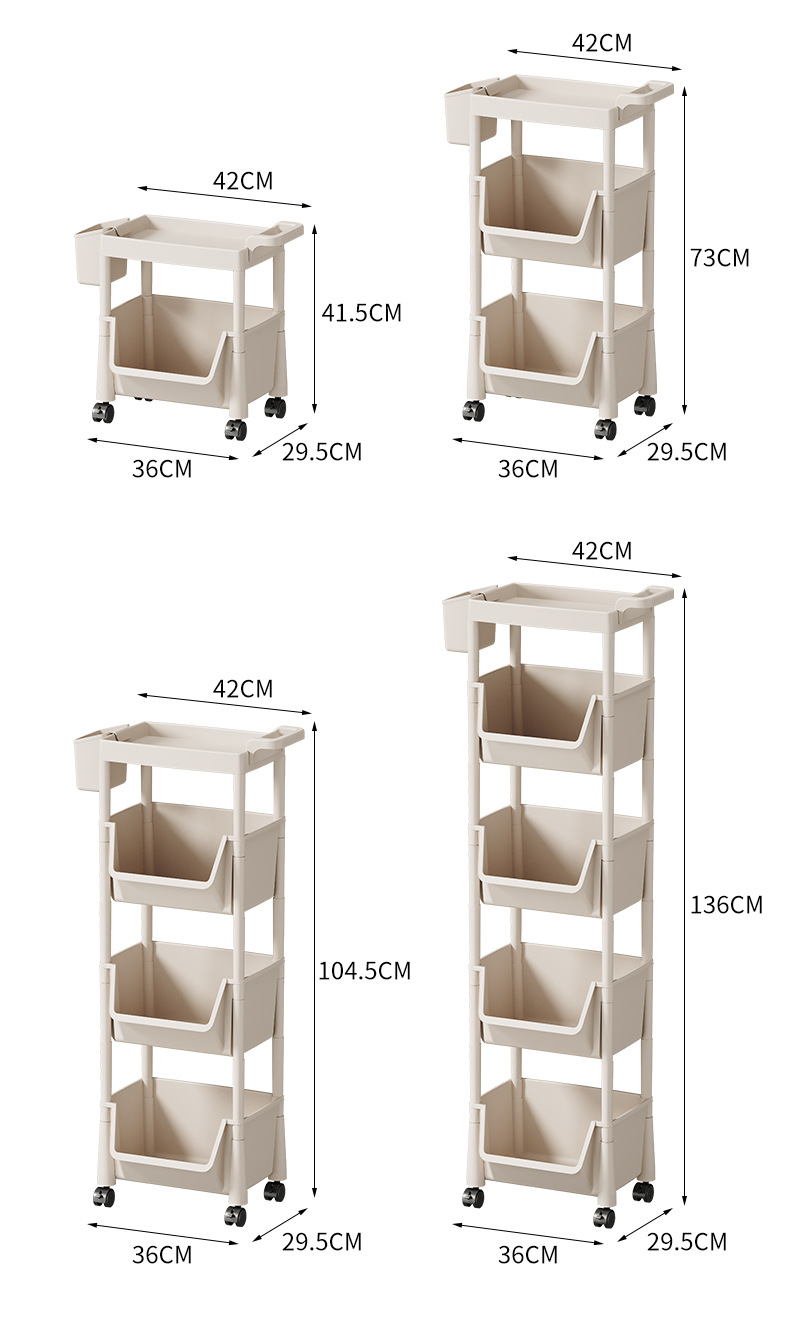 42CM
41.5CM
36CM
29.5CM

42CM
73CM
36CM
29.5CM

42CM
104.5CM
36CM
29.5CM

42CM
136CM
36CM
29.5CM