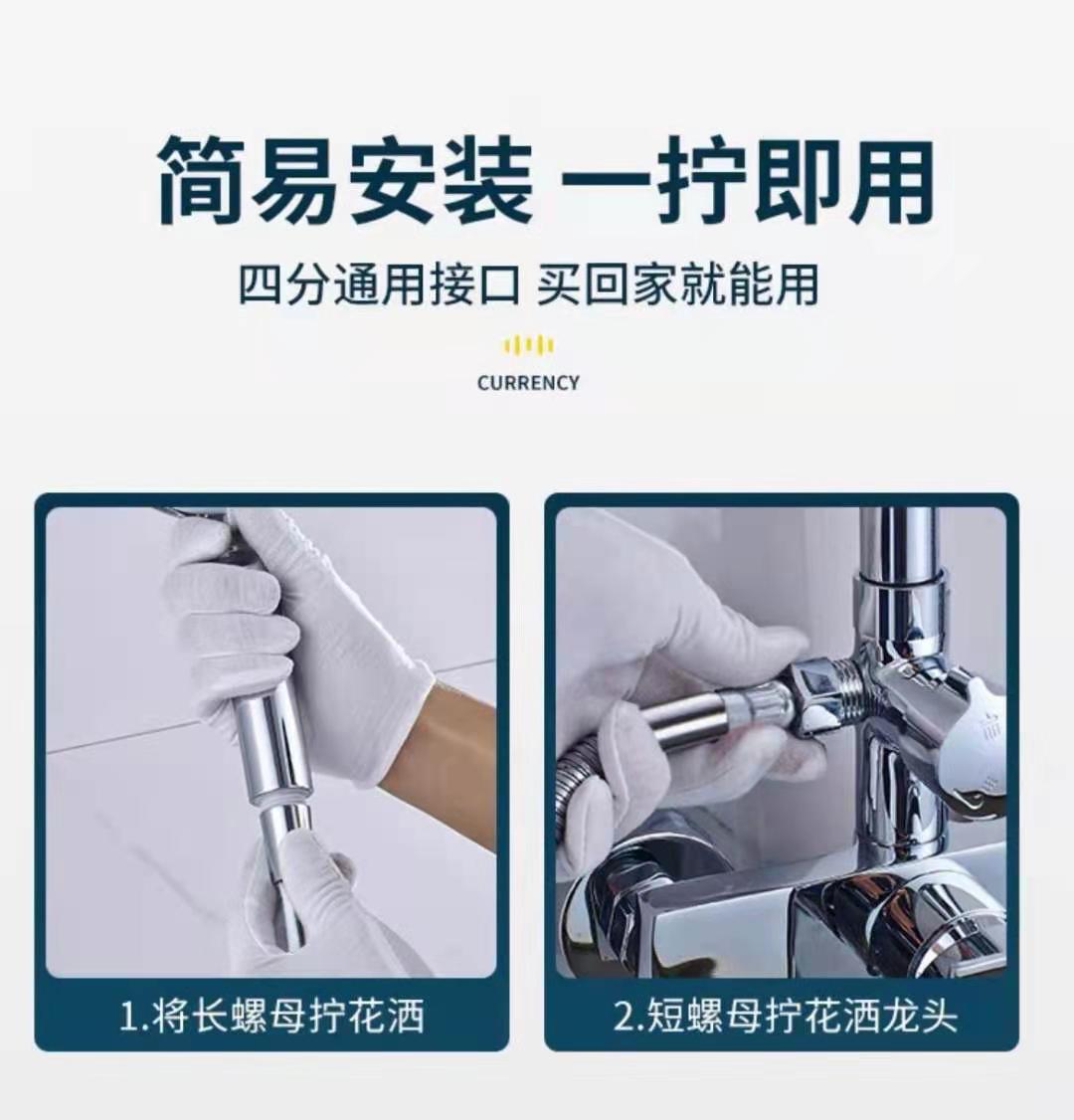 简易安装 一拧即用

四分通用接口 买回家就能用

CURRENCY

1.将长螺母拧花洒

2.短螺母拧花洒龙头