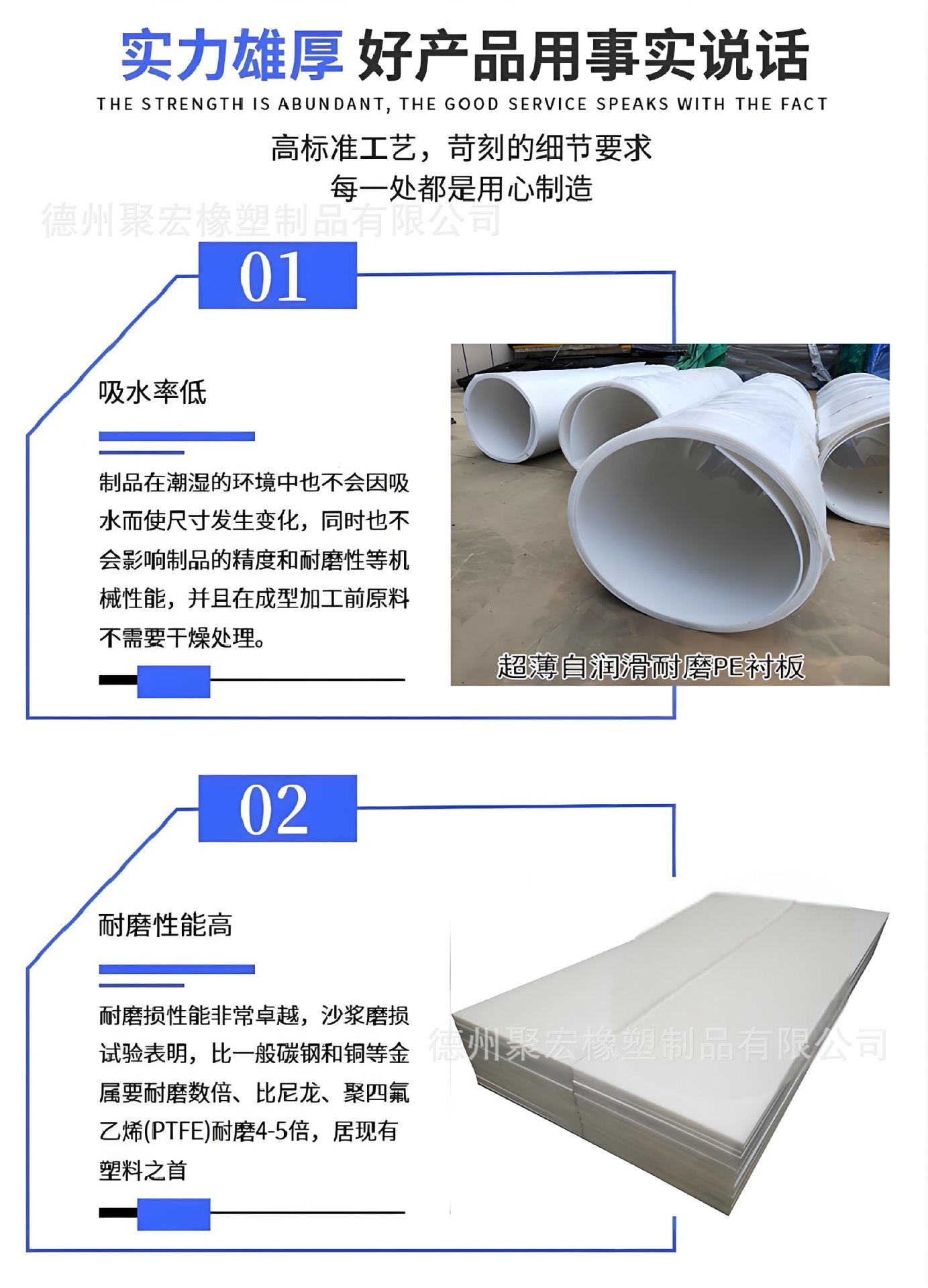 实力雄厚 好产品用事实说话
THE STRENGTH IS ABUNDANT, THE GOOD SERVICE SPEAKS WITH THE FACT

高标准工艺，苛刻的细节要求
每一处都是用心制造

德州聚宏橡塑制品有限公司

01

吸水率低

制品在潮湿的环境中也不会因吸水而使尺寸发生变化，同时也不会影响制品的精度和耐磨性等机械性能，并且在成型加工前原料不需要干燥处理。

超薄自润滑耐磨PE衬板

02

耐磨性能高

耐磨损性能非常卓越，沙浆磨损试验表明，比一般碳钢和铜等金属要耐磨数倍、比尼龙、聚四氟乙烯(PTFE)耐磨4-5倍，居现有塑料之首

德州聚宏橡塑制品有限公司