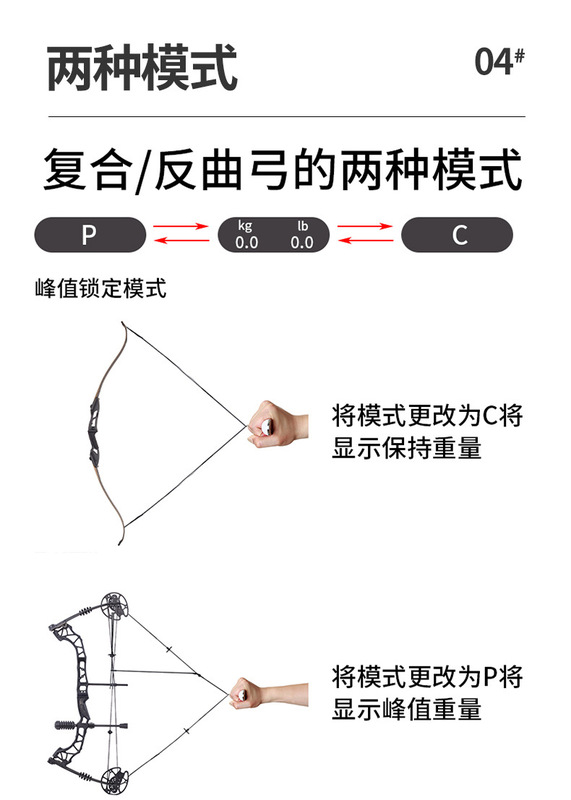 两种模式

04#

复合/反曲弓的两种模式

P

kg 0.0

lb 0.0

C

峰值锁定模式

将模式更改为C将显示保持重量

将模式更改为P将显示峰值重量