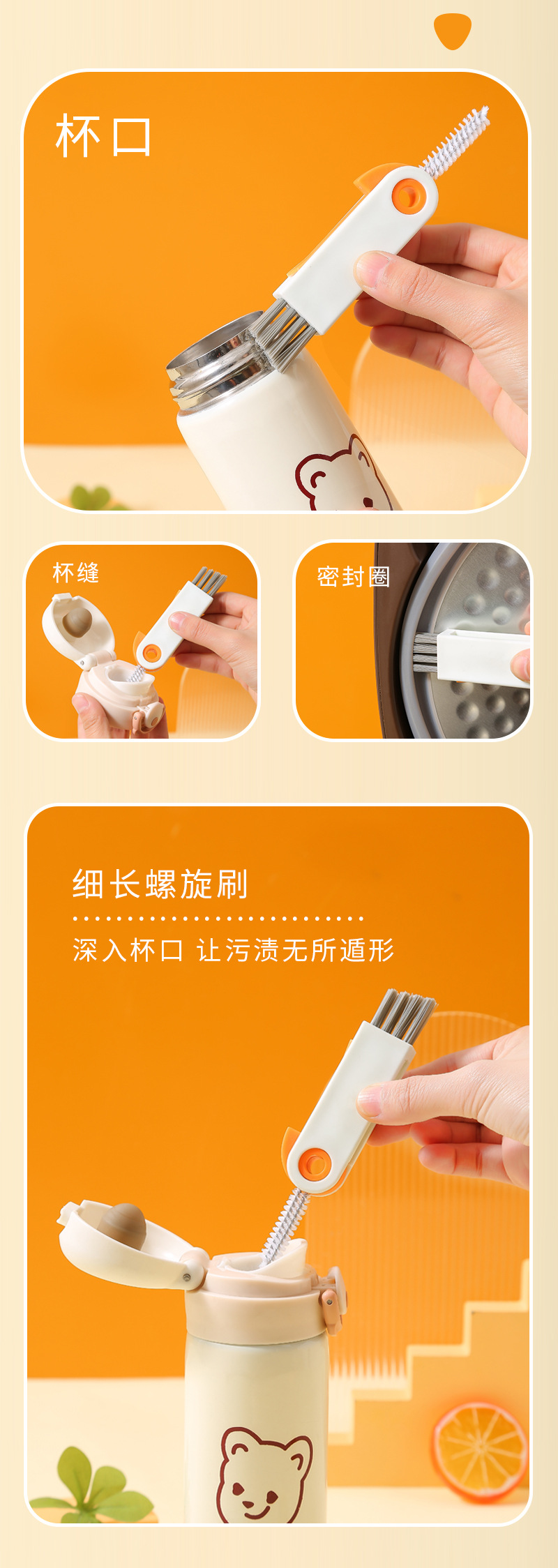 杯口

杯缝

密封圈

细长螺旋刷

深入杯口 让污渍无所遁形