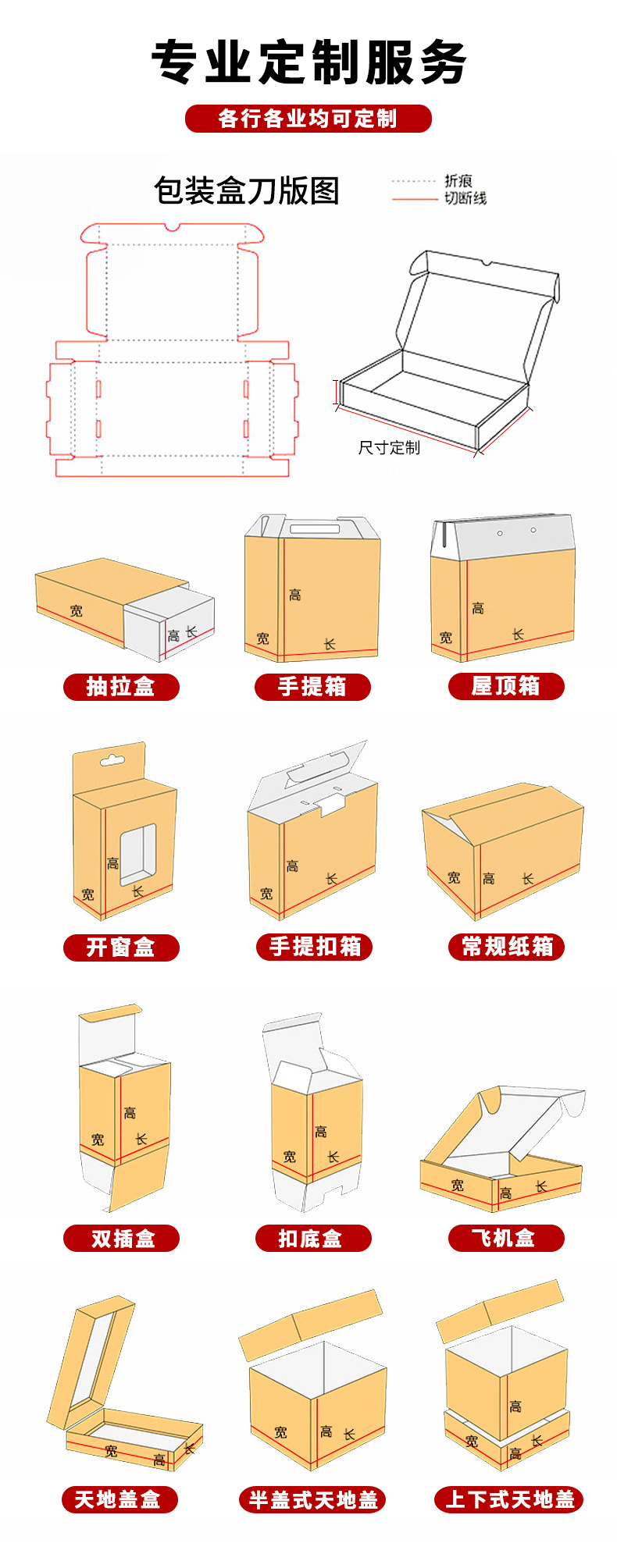 专业定制服务

各行各业均可定制

包装盒刀版图

折痕
切断线

尺寸定制

宽 高 长
抽拉盒

高 宽 长
手提箱

高 宽 长
屋顶箱

高 宽 长
开窗盒

高 宽 长
手提扣箱

宽 高 长
常规纸箱

高 宽 长
双插盒

高 宽 长
扣底盒

宽 高 长
飞机盒

宽 高 长
天地盖盒

宽 高 长
半盖式天地盖

高 宽 高 长
上下式天地盖