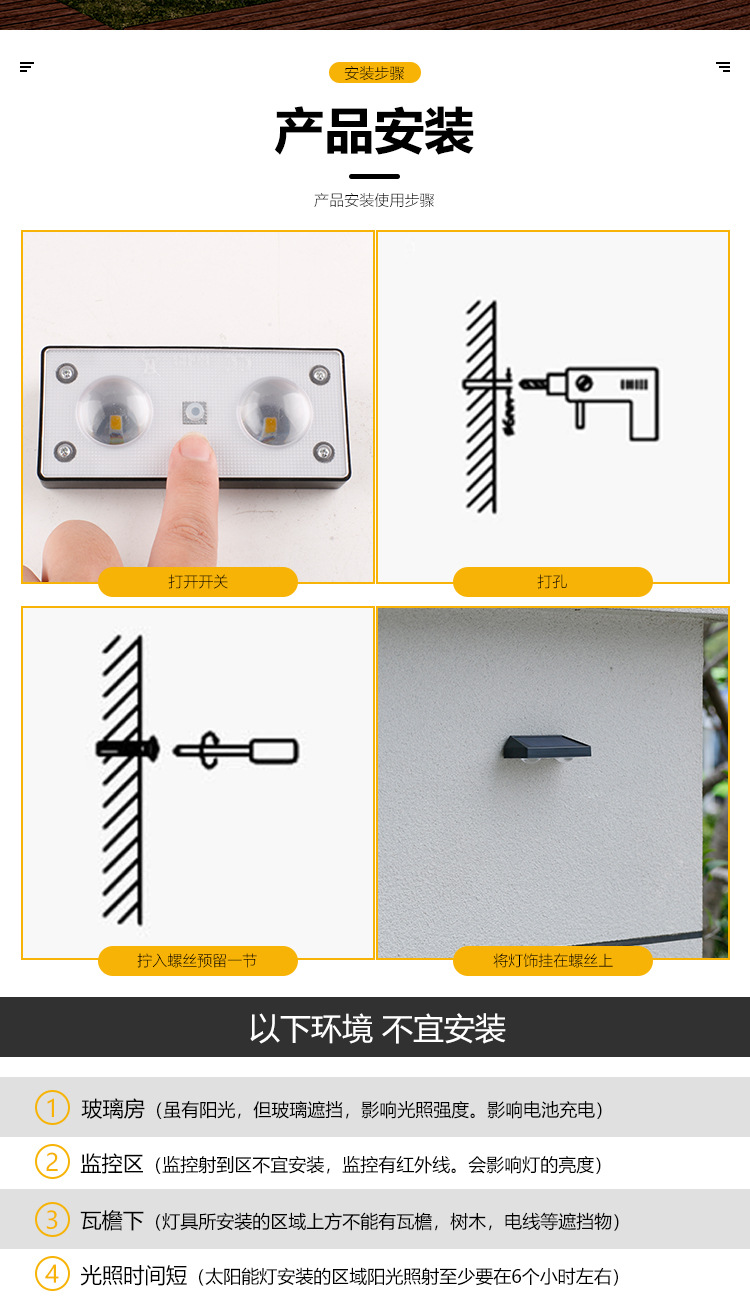 安装步骤

产品安装

产品安装使用步骤

打开开关

打孔

拧入螺丝预留一节

将灯饰挂在螺丝上

以下环境 不宜安装

1 玻璃房（虽有阳光，但玻璃遮挡，影响光照强度。影响电池充电）

2 监控区（监控射到区不宜安装，监控有红外线。会影响灯的亮度）

3 瓦檐下（灯具所安装的区域上方不能有瓦檐，树木，电线等遮挡物）

4 光照时间短（太阳能灯安装的区域阳光照射至少要在6个小时左右）