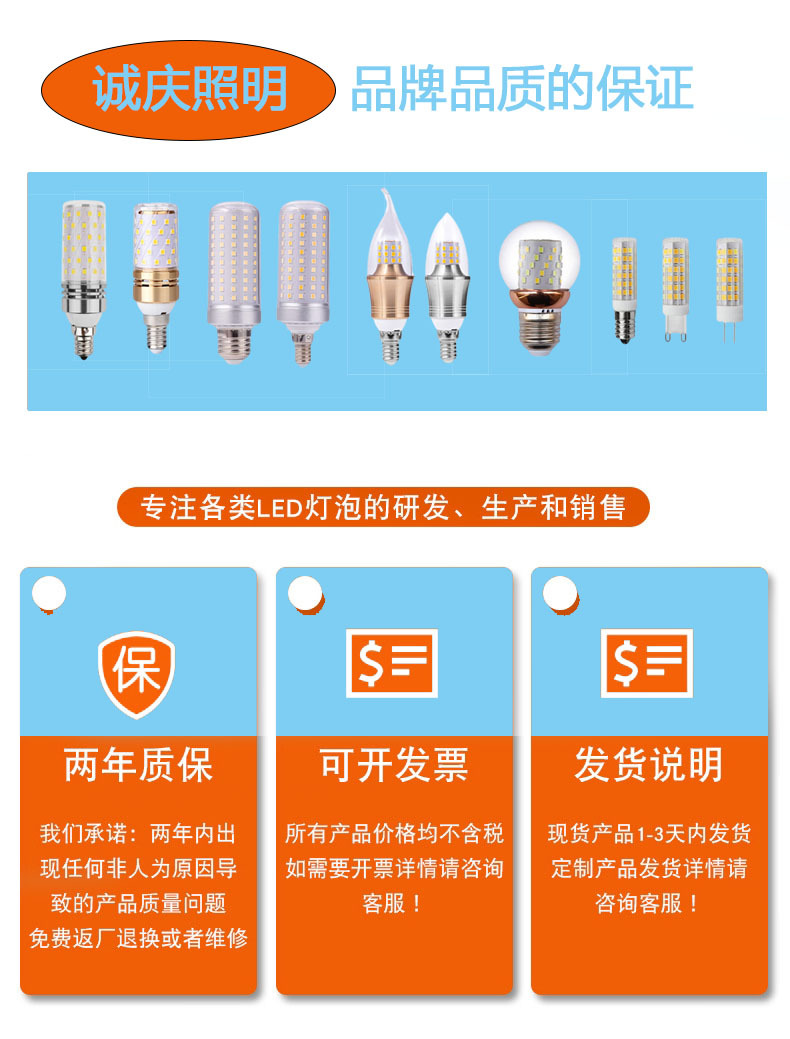 诚庆照明 品牌品质的保证

专注各类LED灯泡的研发、生产和销售

保

两年质保

我们承诺：两年内出现任何非人为原因导致的产品质量问题免费返厂退换或者维修

$

可开发票

所有产品价格均不含税如需要开票详情请咨询客服！

$

发货说明

现货产品1-3天内发货定制产品发货详情请咨询客服！