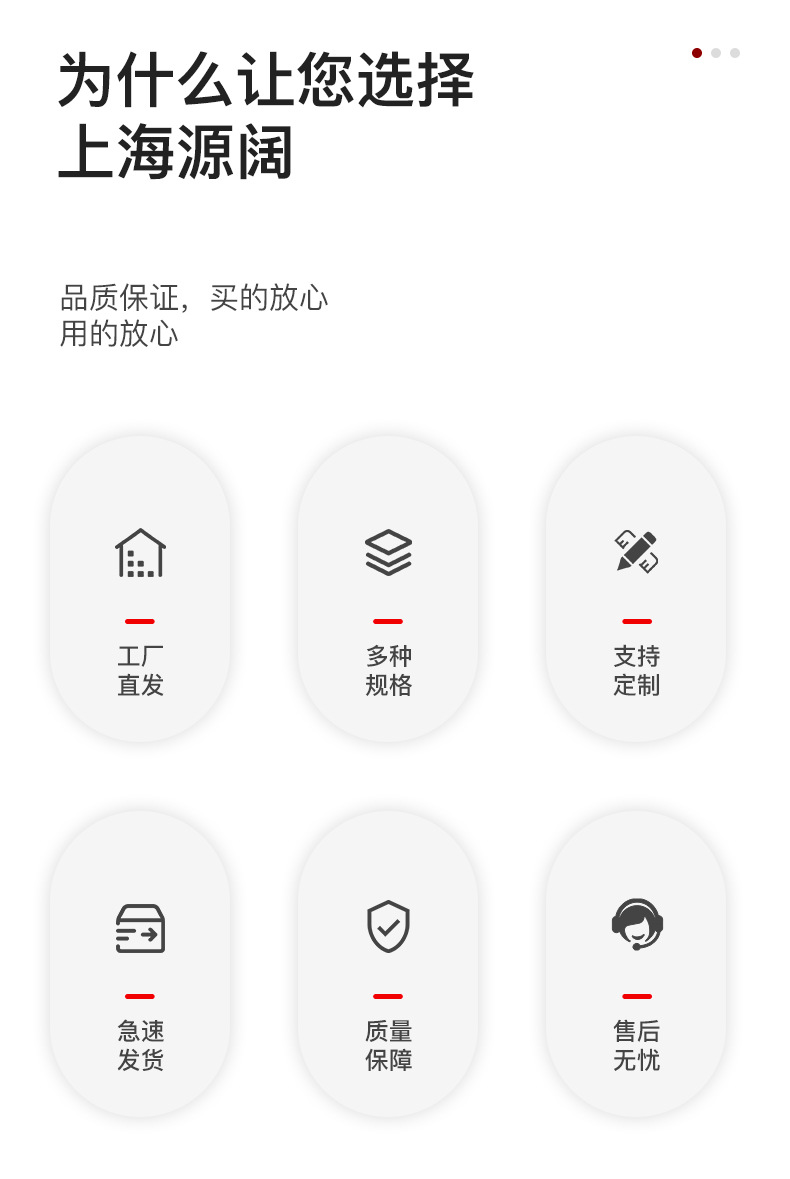 为什么让您选择
上海源阔

品质保证，买的放心
用的放心

工厂
直发

多种
规格

支持
定制

急速
发货

质量
保障

售后
无忧