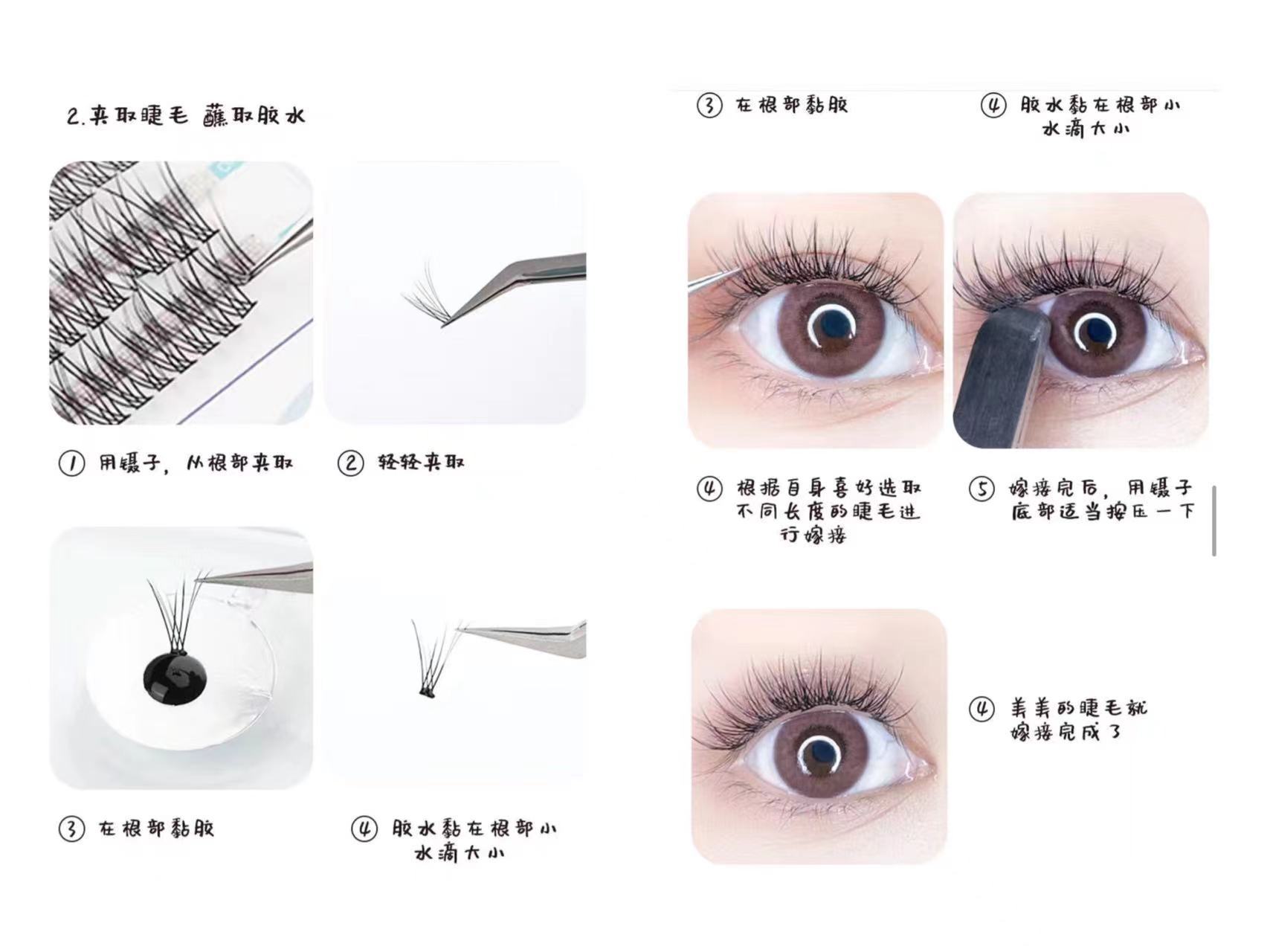 2.夹取睫毛 蘸取胶水

① 用镊子，从根部夹取

② 轻轻夹取

③ 在根部黏胶

④ 胶水黏在根部小水滴大小

③ 在根部黏胶

④ 胶水黏在根部小水滴大小

④ 根据自身喜好选取不同长度的睫毛进行嫁接

⑤ 嫁接完后，用镊子底部适当按压一下

④ 美美的睫毛就嫁接完成了