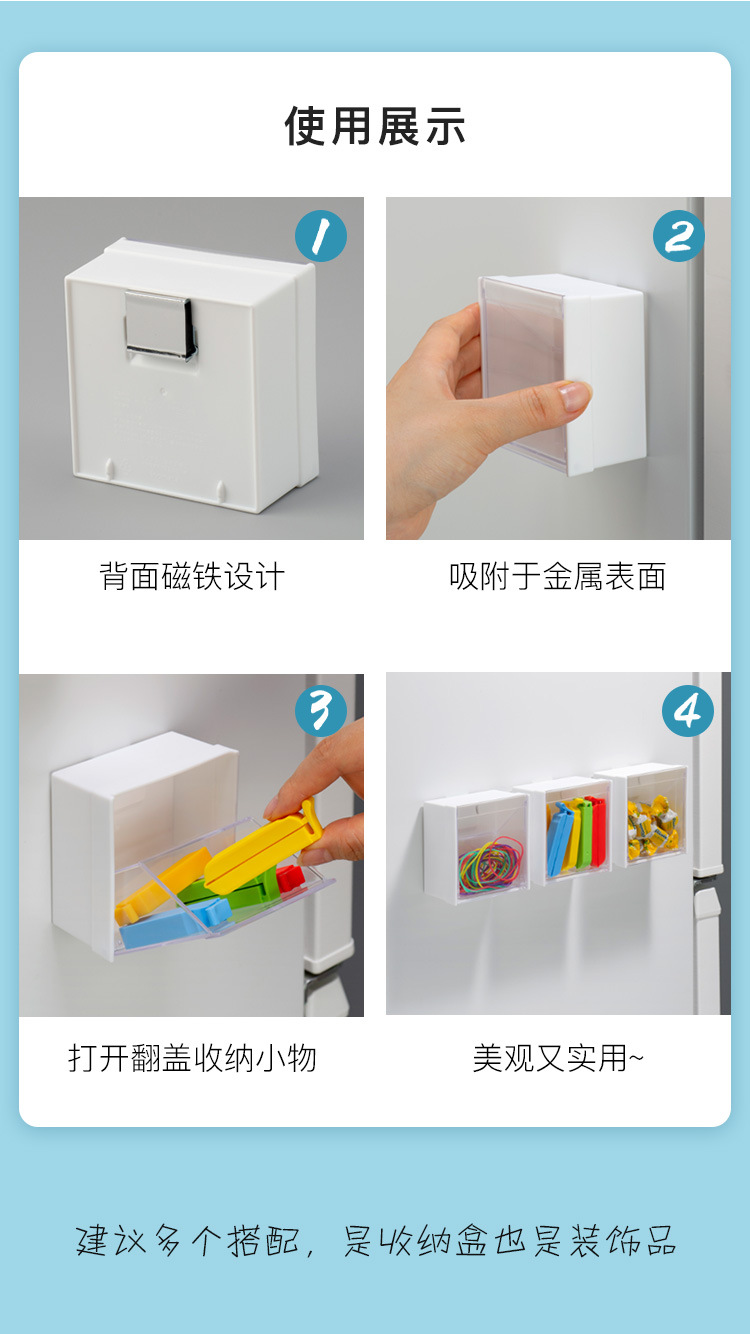 使用展示

1

背面磁铁设计

2

吸附于金属表面

3

打开翻盖收纳小物

4

美观又实用~

建议多个搭配，是收纳盒也是装饰品