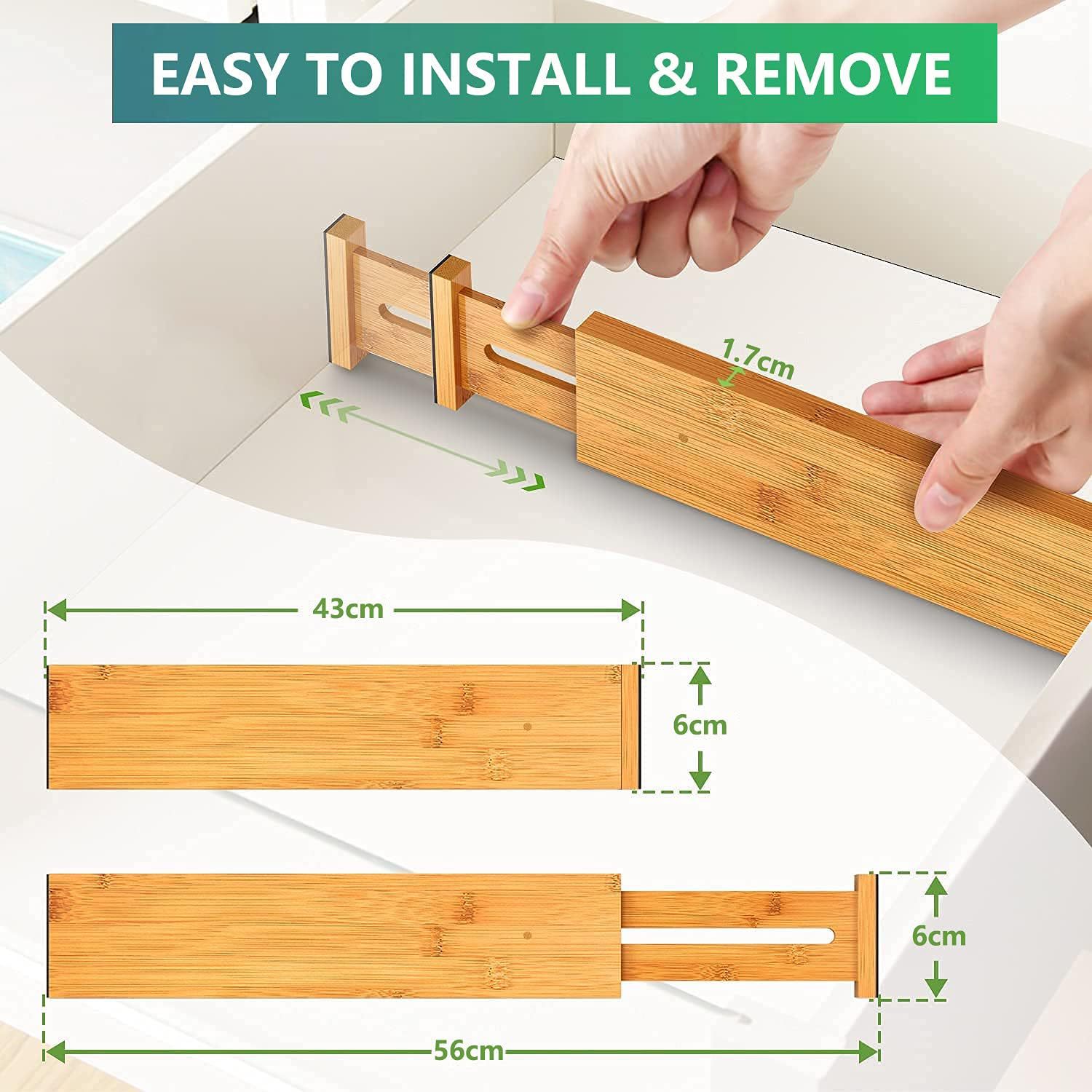 EASY TO INSTALL & REMOVE

1.7cm

43cm

6cm

6cm

56cm