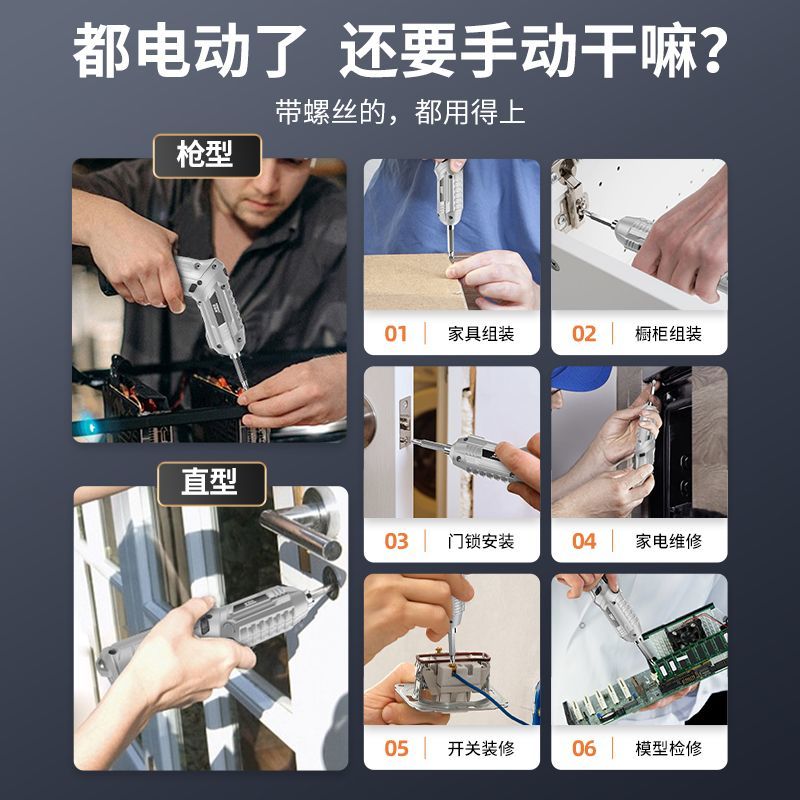 都电动了 还要手动干嘛？

带螺丝的，都用得上

枪型

直型

01 | 家具组装

02 | 橱柜组装

03 | 门锁安装

04 | 家电维修

05 | 开关装修

06 | 模型检修