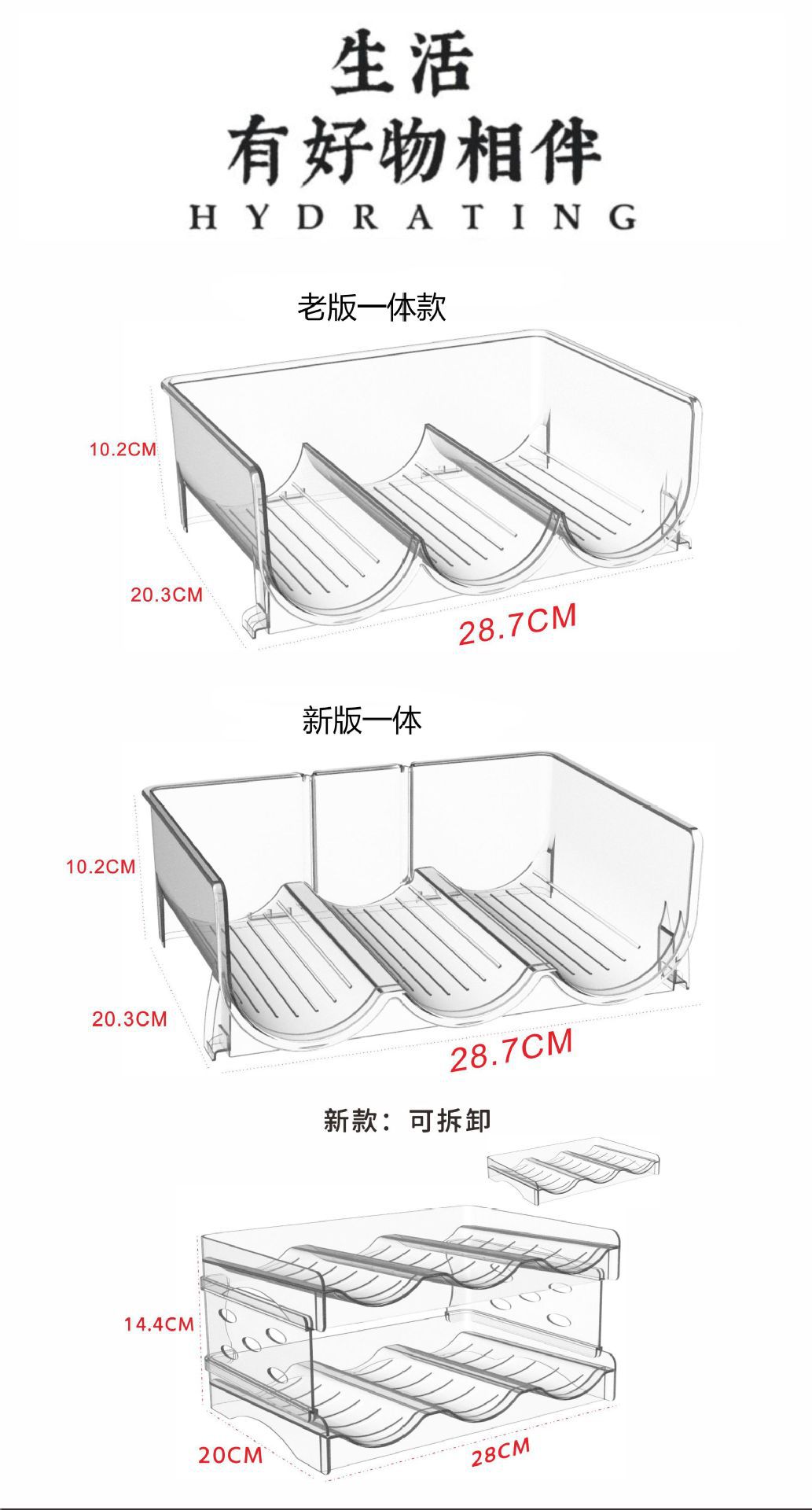 生活
有好物相伴
HYDRATING

老版一体款

10.2CM
20.3CM
28.7CM

新版一体

10.2CM
20.3CM
28.7CM

新款：可拆卸

14.4CM
20CM
28CM