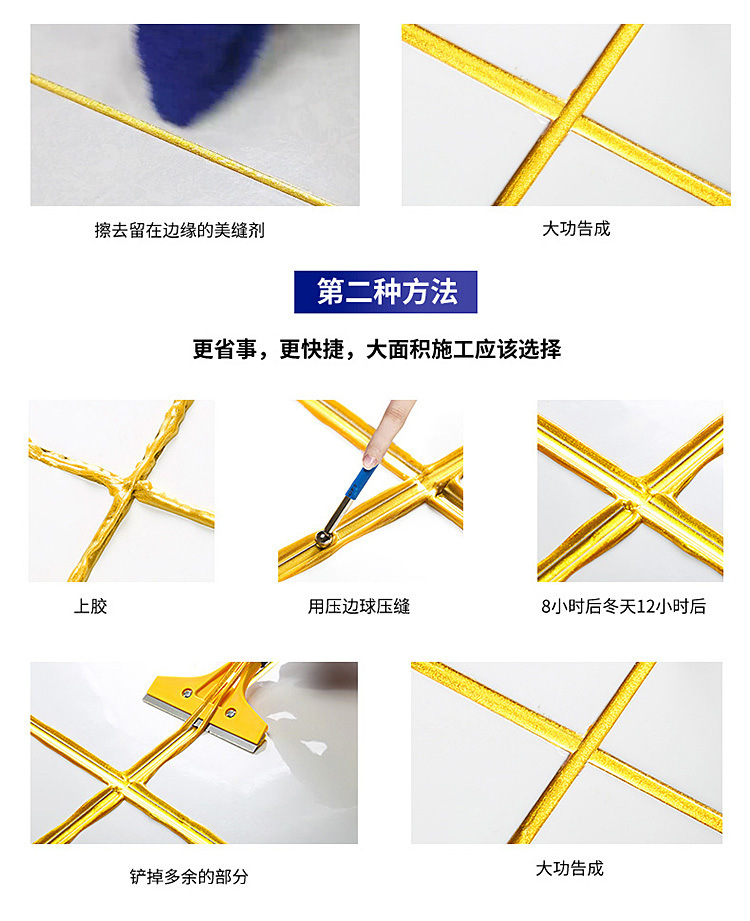 擦去留在边缘的美缝剂

大功告成

第二种方法

更省事，更快捷，大面积施工应该选择

上胶

用压边球压缝

8小时后冬天12小时后

铲掉多余的部分

大功告成