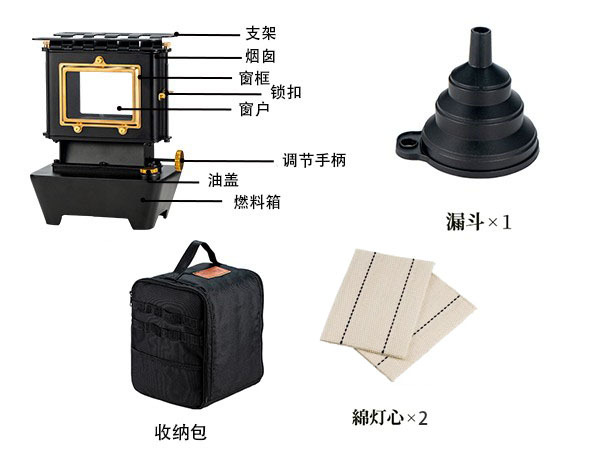 支架
烟囱
窗框
锁扣
窗户
调节手柄
油盖
燃料箱

漏斗×1

收纳包

綿灯心×2