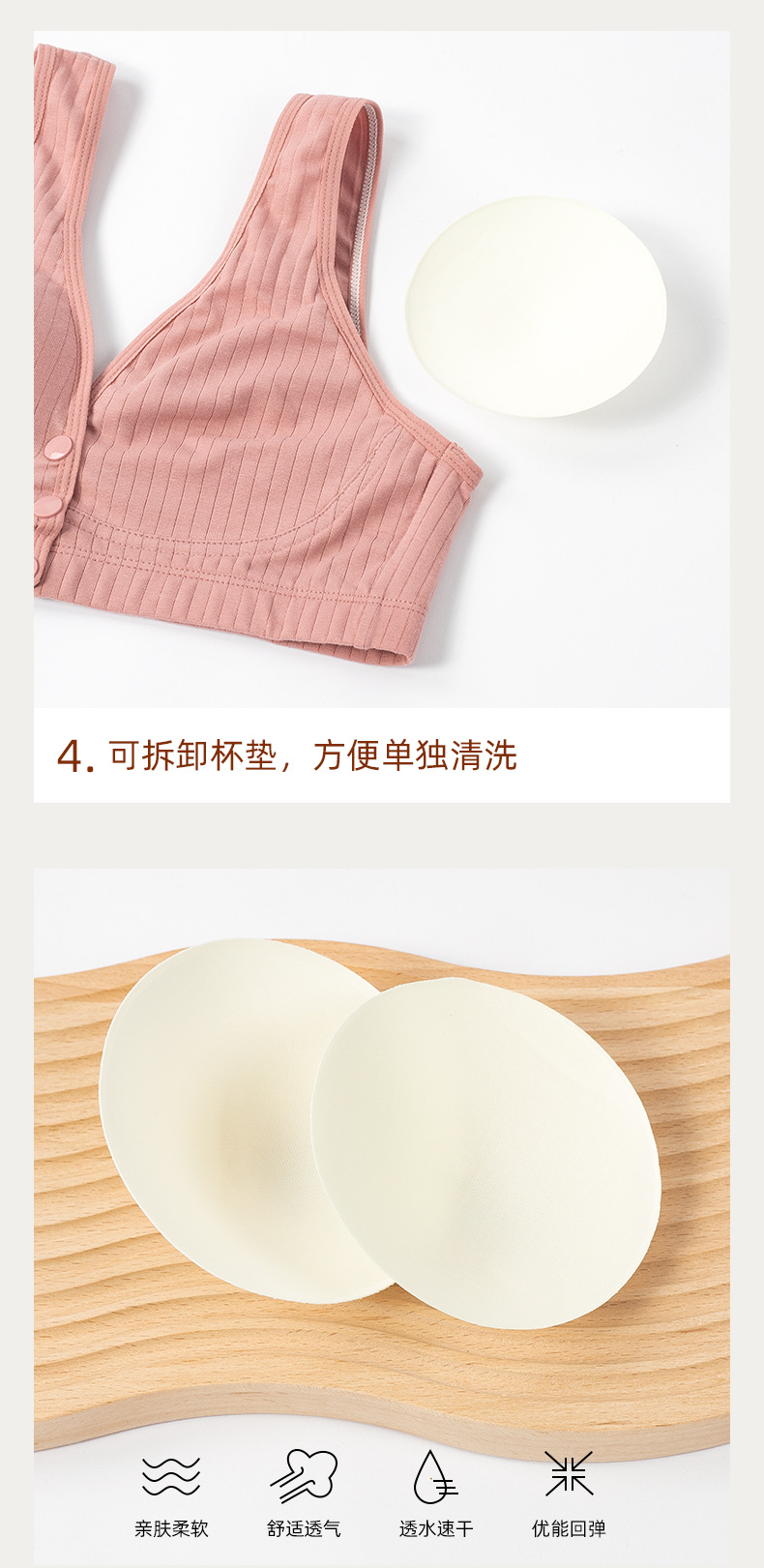 4. 可拆卸杯垫，方便单独清洗

亲肤柔软

舒适透气

透水速干

优能回弹