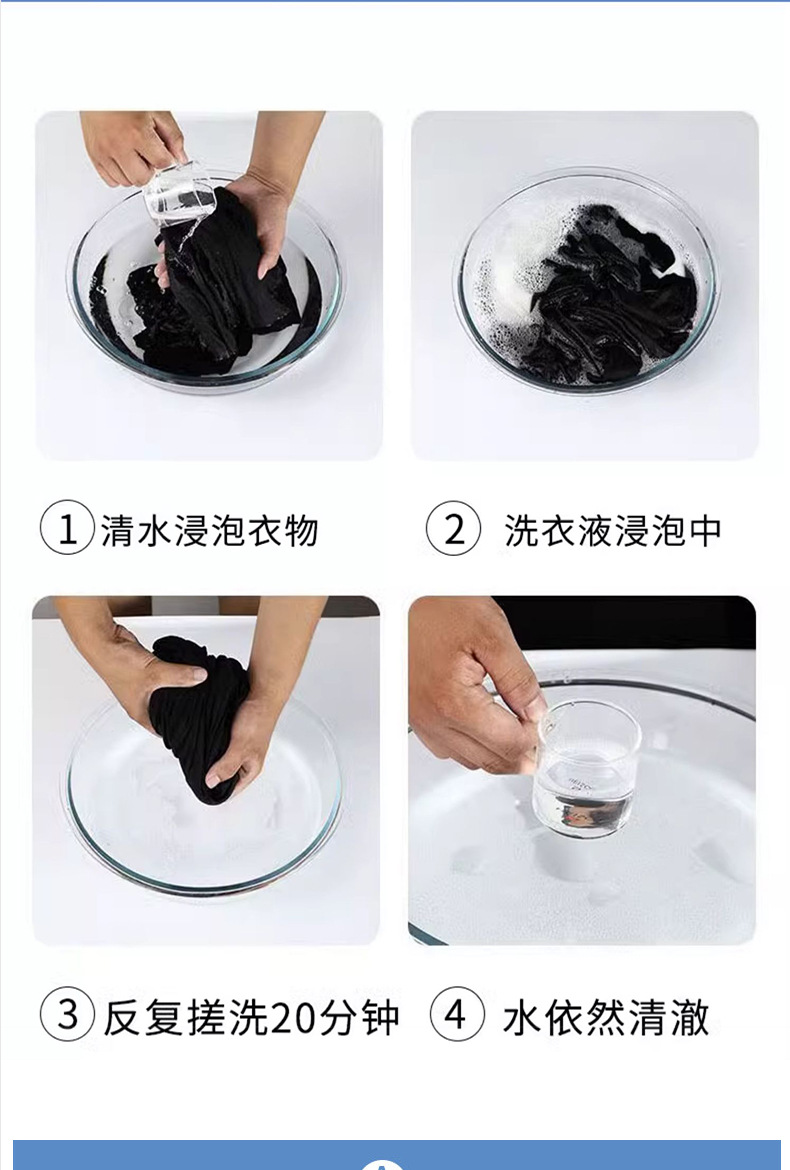 ① 清水浸泡衣物

② 洗衣液浸泡中

③ 反复搓洗20分钟

④ 水依然清澈