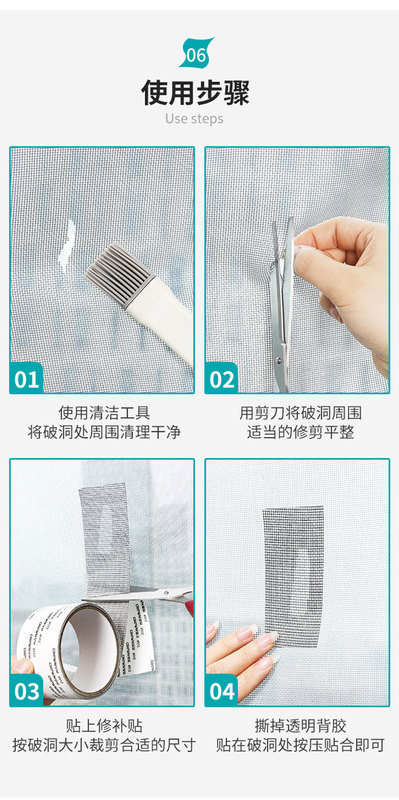 06

使用步骤

Use steps

01

使用清洁工具
将破洞处周围清理干净

02

用剪刀将破洞周围
适当的修剪平整

03

贴上修补贴
按破洞大小裁剪合适的尺寸

04

撕掉透明背胶
贴在破洞处按压贴合即可