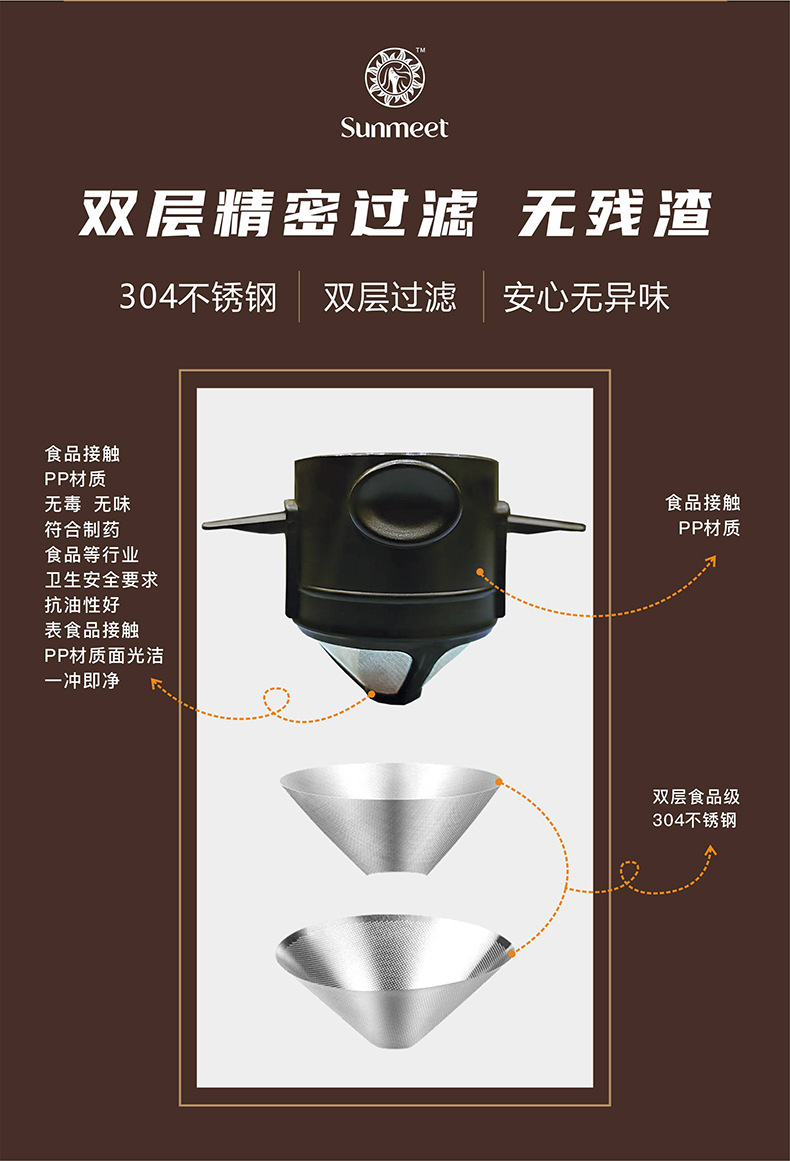 TM
Sunmeet

双层精密过滤 无残渣

304不锈钢 | 双层过滤 | 安心无异味

食品接触
PP材质
无毒 无味
符合制药
食品等行业
卫生安全要求
抗油性好
表食品接触
PP材质面光洁
一冲即净

食品接触
PP材质

双层食品级
304不锈钢