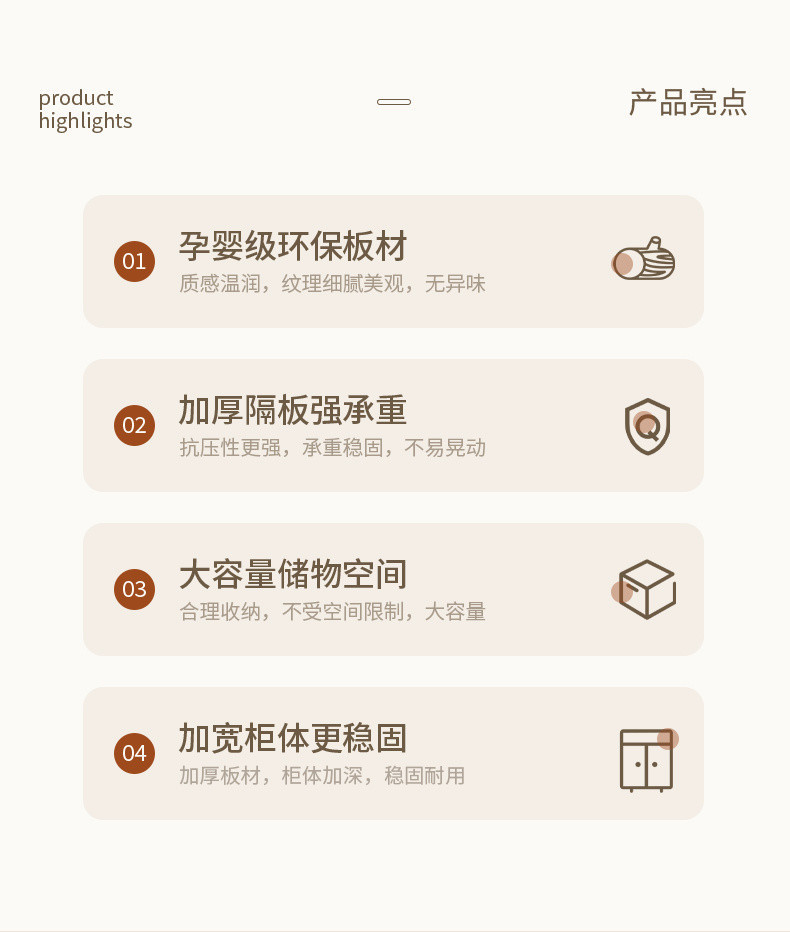 product
highlights

产品亮点

01 孕婴级环保板材
质感温润，纹理细腻美观，无异味

02 加厚隔板强承重
抗压性更强，承重稳固，不易晃动

03 大容量储物空间
合理收纳，不受空间限制，大容量

04 加宽柜体更稳固
加厚板材，柜体加深，稳固耐用