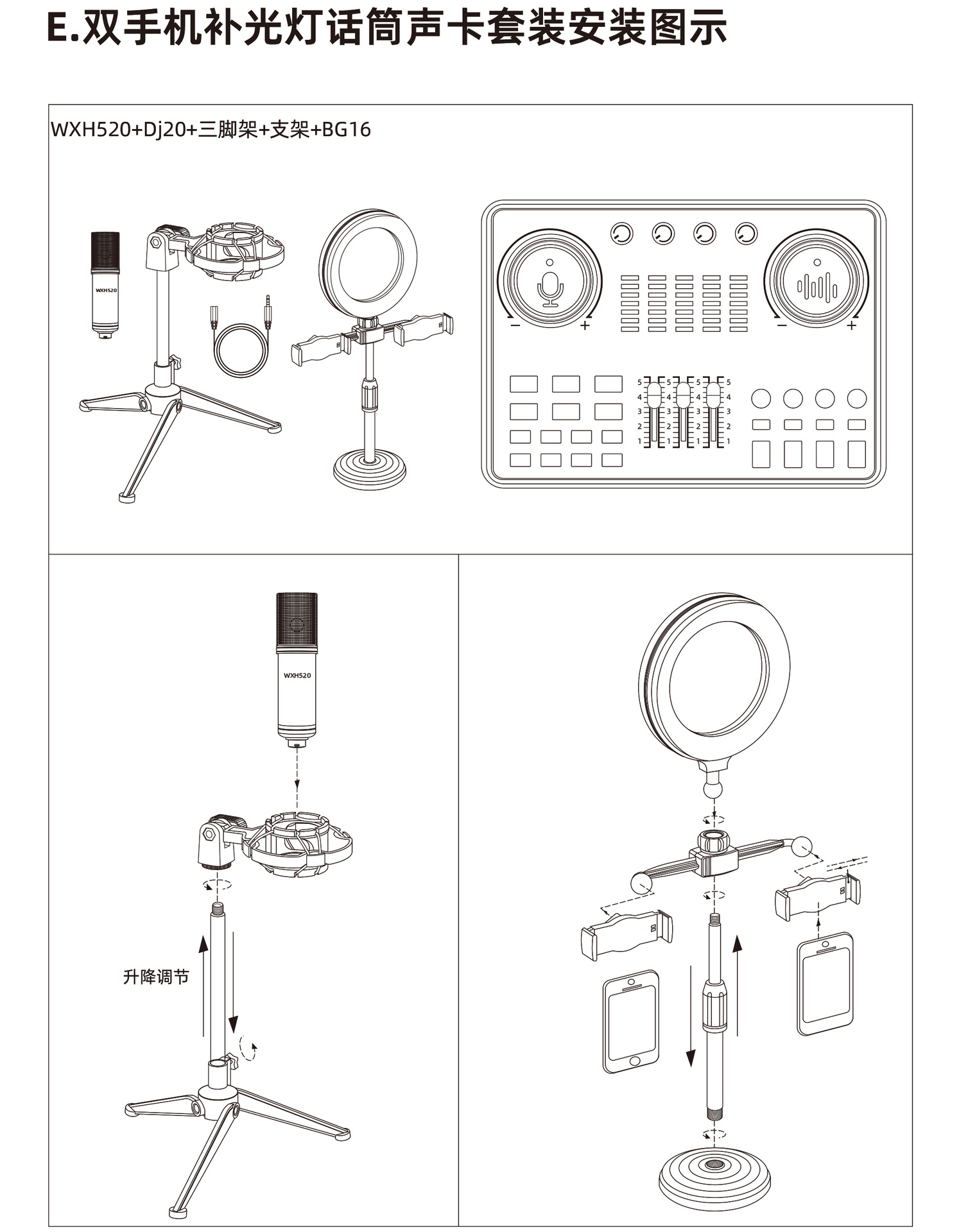 E.双手机补光灯话筒声卡套装安装图示

WXH520+Dj20+三脚架+支架+BG16

WXH520

− +

− +

5 4 3 2 1

5 4 3 2 1

5 4 3 2 1

5 4 3 2 1

WXH520

升降调节