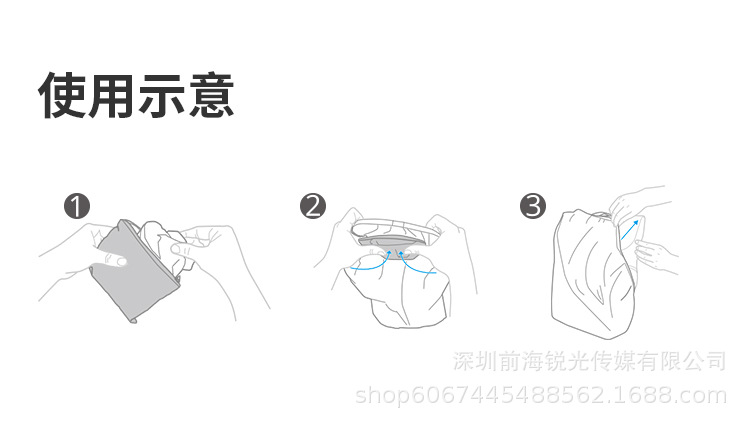 使用示意

1

2

3

深圳前海锐光传媒有限公司
shop6067445488562.1688.com