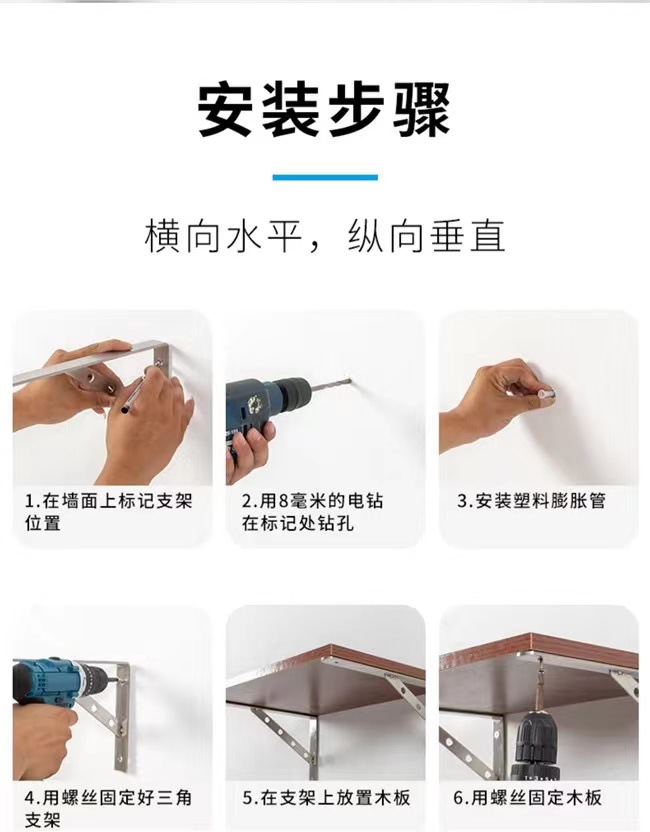 安装步骤

横向水平，纵向垂直

1.在墙面上标记支架位置

2.用8毫米的电钻在标记处钻孔

3.安装塑料膨胀管

4.用螺丝固定好三角支架

5.在支架上放置木板

6.用螺丝固定木板