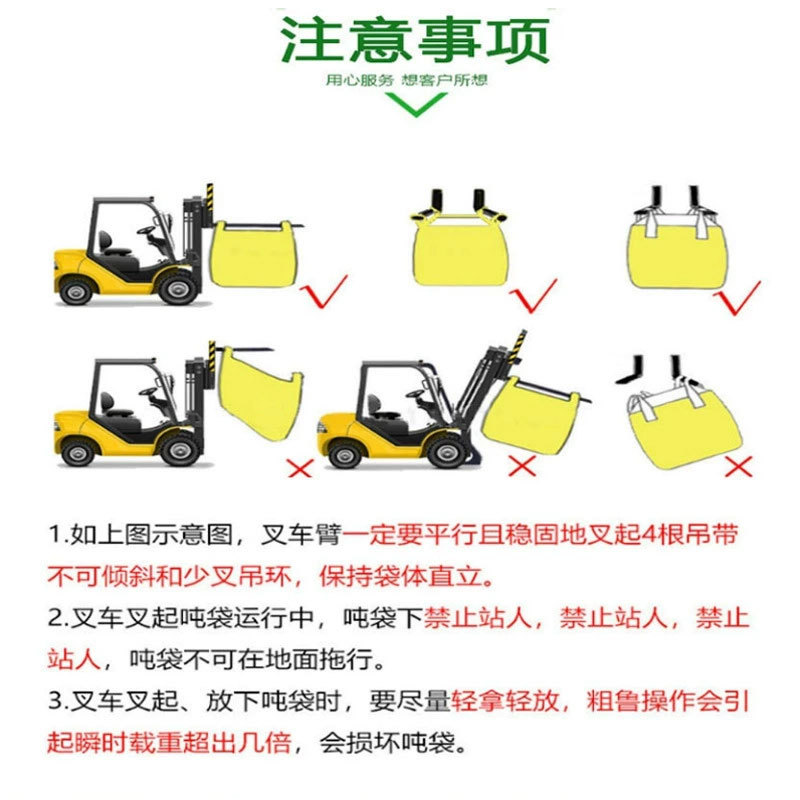 注意事项

用心服务 想客户所想

1.如上图示意图，叉车臂一定要平行且稳固地叉起4根吊带不可倾斜和少叉吊环，保持袋体直立。

2.叉车叉起吨袋运行中，吨袋下禁止站人，禁止站人，禁止站人，吨袋不可在地面拖行。

3.叉车叉起、放下吨袋时，要尽量轻拿轻放，粗鲁操作会引起瞬时载重超出几倍，会损坏吨袋。