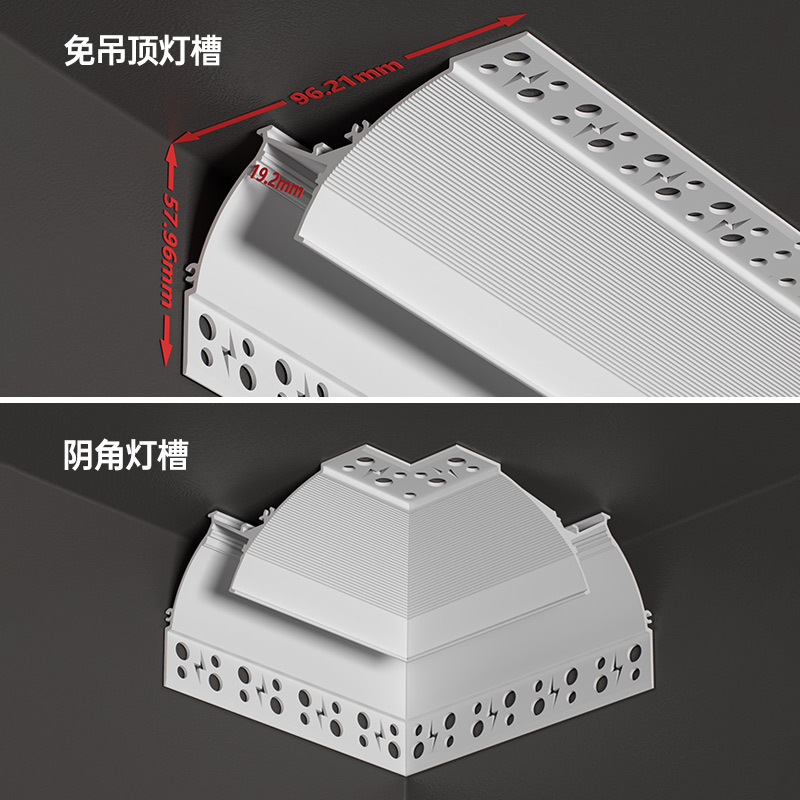 免吊顶灯槽

96.21mm

19.2mm

57.96mm

阴角灯槽