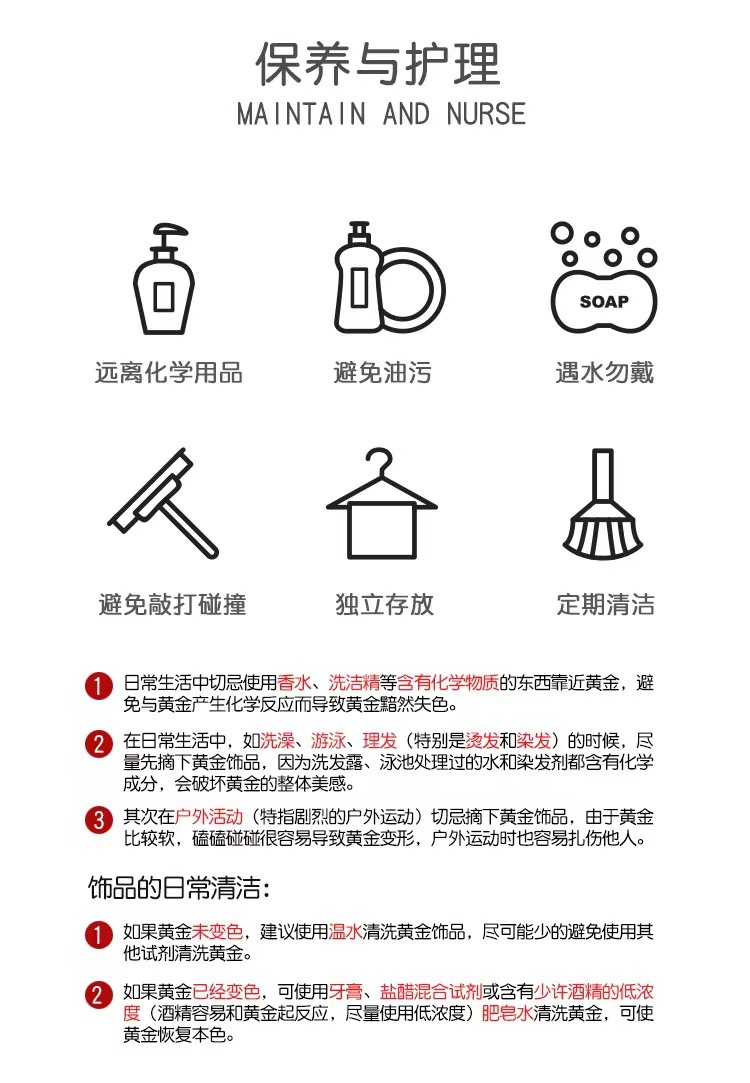 保养与护理
MAINTAIN AND NURSE

SOAP

远离化学用品
避免油污
遇水勿戴

避免敲打碰撞
独立存放
定期清洁

1 日常生活中切忌使用香水、洗洁精等含有化学物质的东西靠近黄金，避免与黄金产生化学反应而导致黄金黯然失色。

2 在日常生活中，如洗澡、游泳、理发（特别是烫发和染发）的时候，尽量先摘下黄金饰品，因为洗发露、泳池处理过的水和染发剂都含有化学成分，会破坏黄金的整体美感。

3 其次在户外活动（特指剧烈的户外运动）切忌摘下黄金饰品，由于黄金比较软，磕磕碰碰很容易导致黄金变形，户外运动时也容易扎伤他人。

饰品的日常清洁：

1 如果黄金未变色，建议使用温水清洗黄金饰品，尽可能少的避免使用其他试剂清洗黄金。

2 如果黄金已经变色，可使用牙膏、盐醋混合试剂或含有少许酒精的低浓度（酒精容易和黄金起反应，尽量使用低浓度）肥皂水清洗黄金，可使黄金恢复本色。