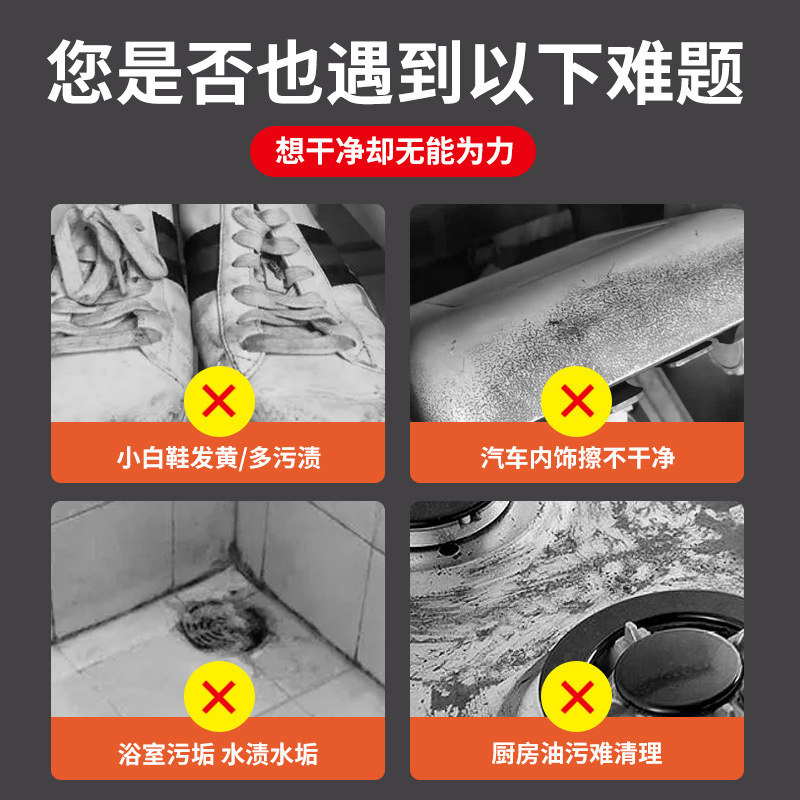 您是否也遇到以下难题

想干净却无能为力

小白鞋发黄/多污渍

汽车内饰擦不干净

浴室污垢 水渍水垢

厨房油污难清理