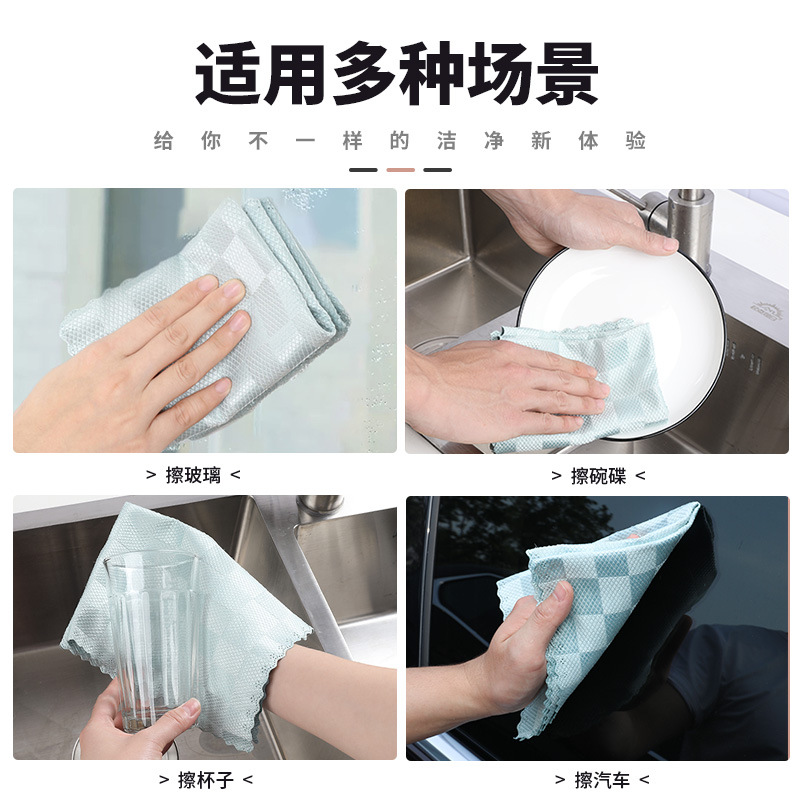 适用多种场景

给你不一样的洁净新体验

> 擦玻璃 <

> 擦碗碟 <

> 擦杯子 <

> 擦汽车 <