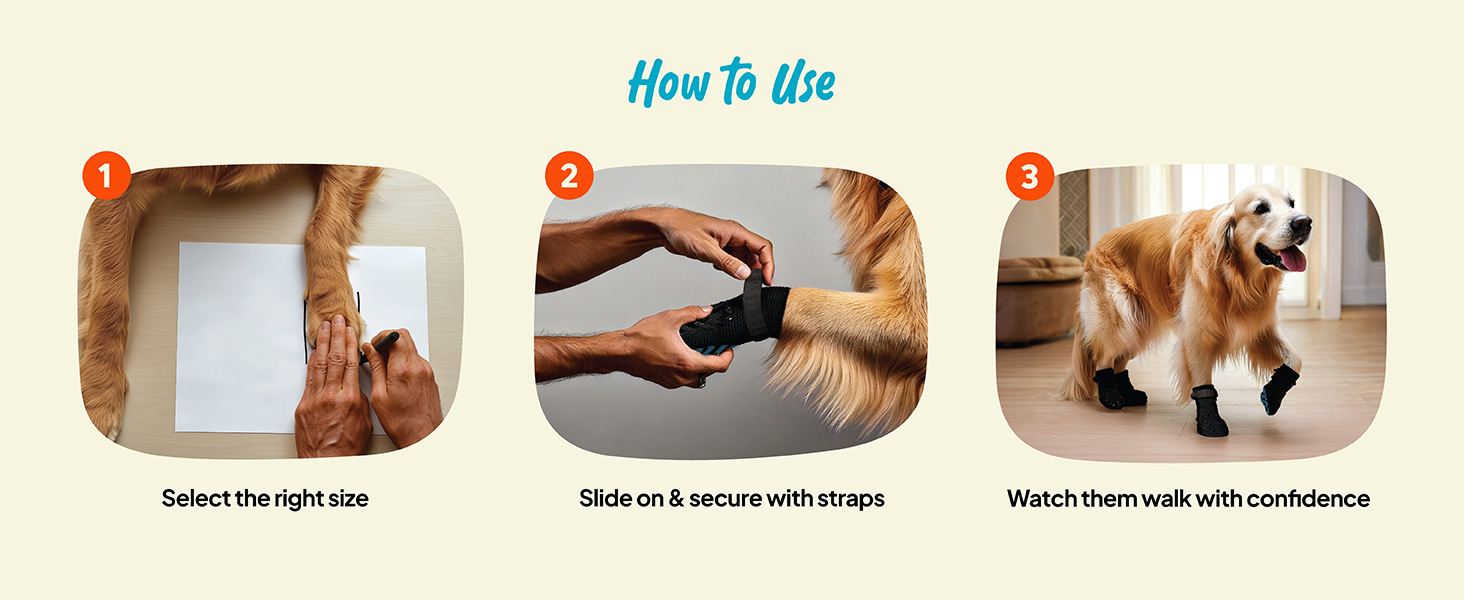 How to Use

1

Select the right size

2

Slide on & secure with straps

3

Watch them walk with confidence