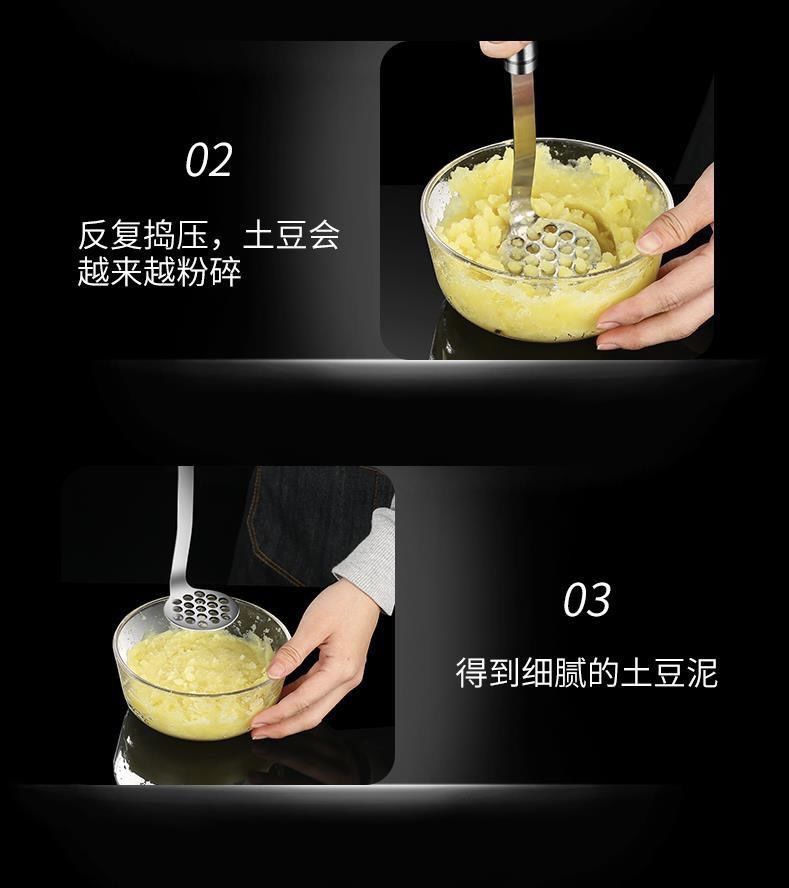 02

反复捣压，土豆会越来越粉碎

03

得到细腻的土豆泥