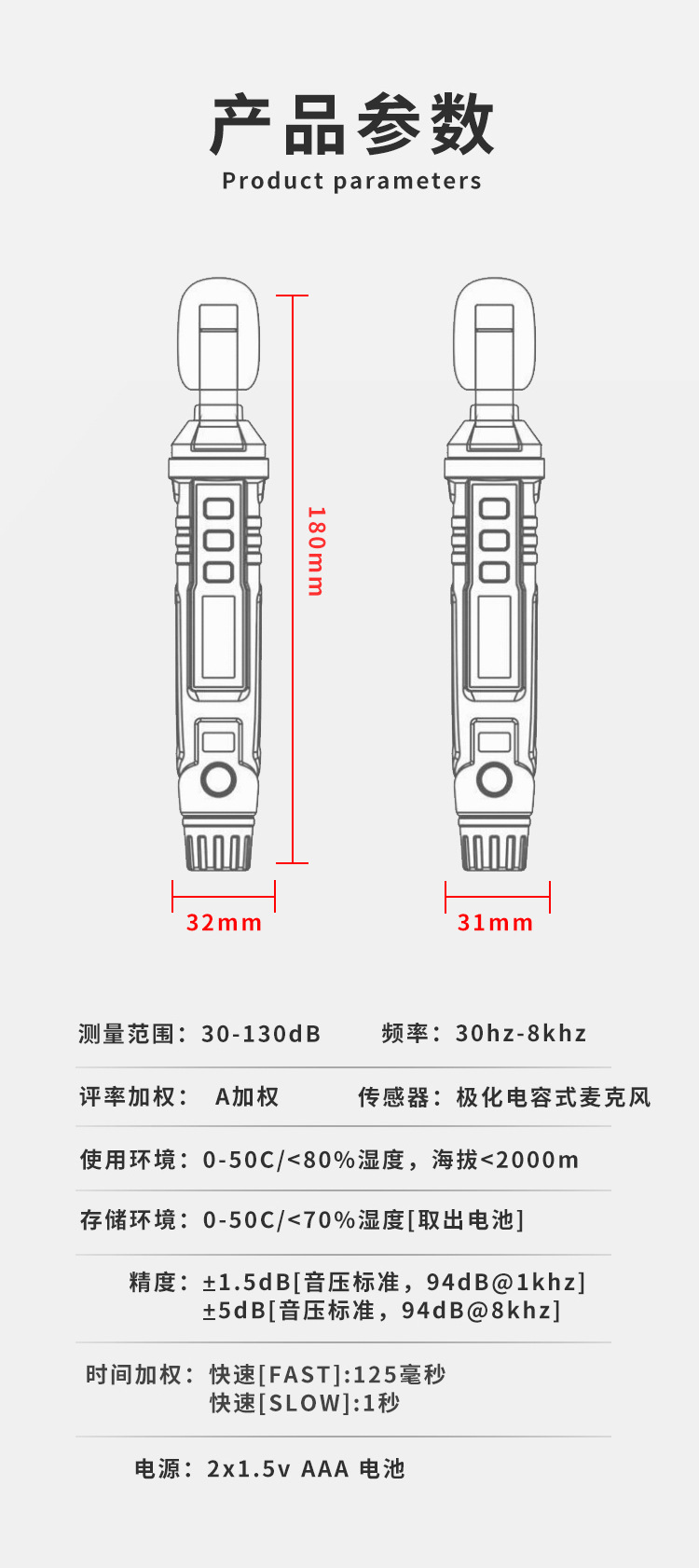 产品参数
Product parameters

180mm

32mm

31mm

测量范围：30-130dB　　频率：30hz-8khz

评率加权：　A加权　　传感器：极化电容式麦克风

使用环境：0-50C/<80%湿度，海拔<2000m

存储环境：0-50C/<70%湿度[取出电池]

精度：±1.5dB[音压标准，94dB@1khz]
±5dB[音压标准，94dB@8khz]

时间加权：快速[FAST]:125毫秒
快速[SLOW]:1秒

电源：2x1.5v AAA 电池