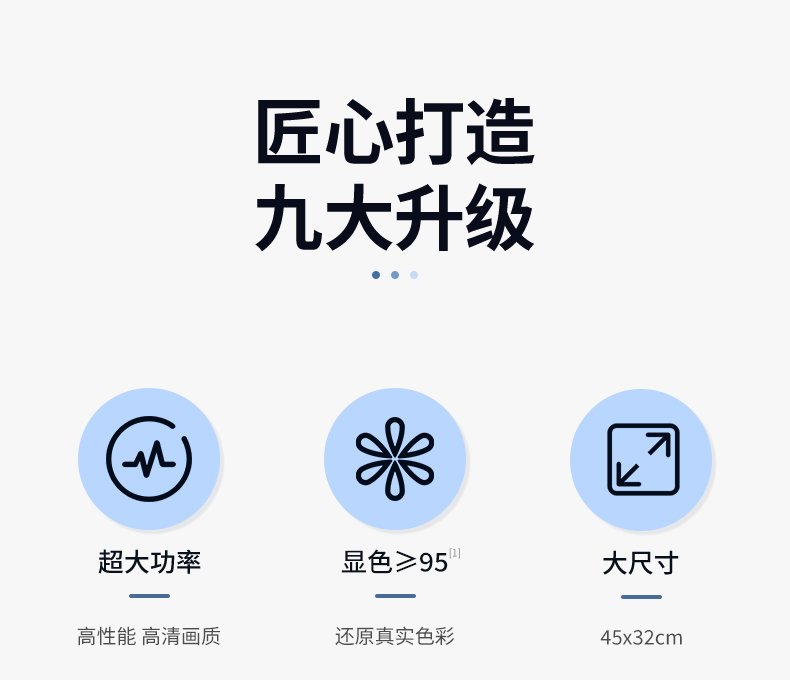 匠心打造
九大升级

超大功率

高性能 高清画质

显色≥95$^{[1]}$

还原真实色彩

大尺寸

45x32cm