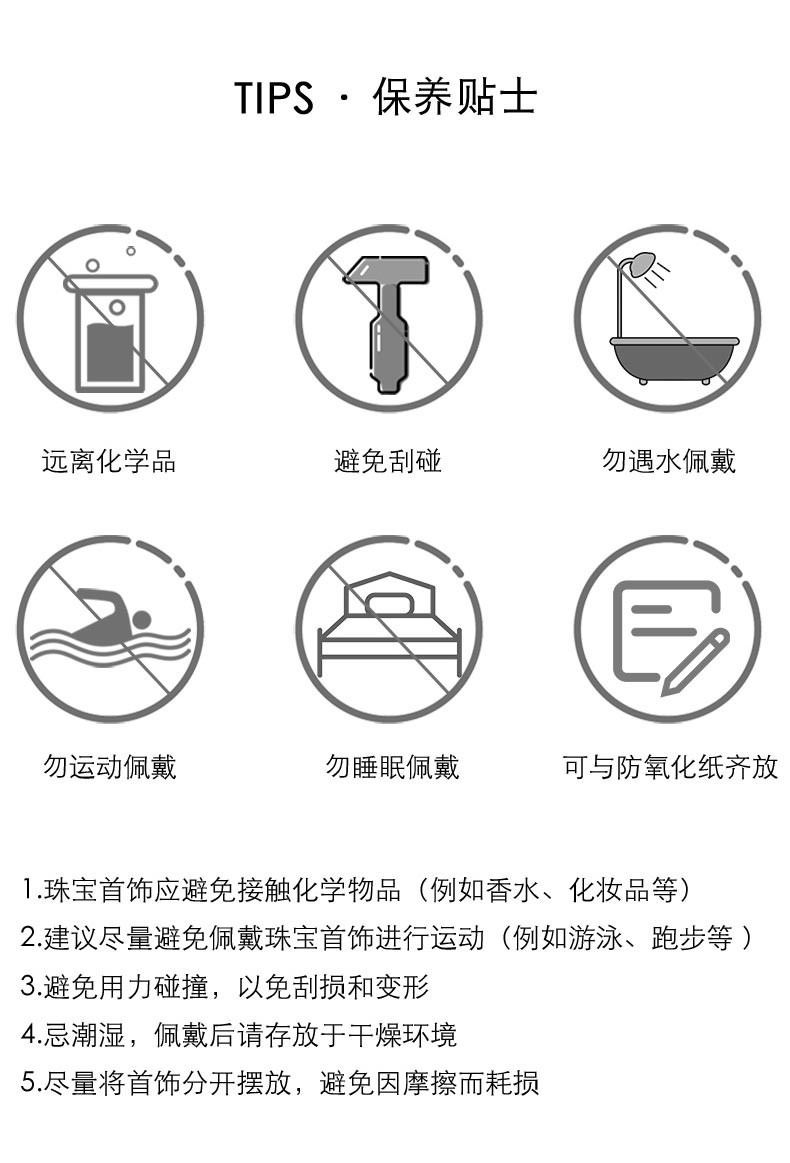 TIPS · 保养贴士

远离化学品

避免刮碰

勿遇水佩戴

勿运动佩戴

勿睡眠佩戴

可与防氧化纸齐放

1.珠宝首饰应避免接触化学物品（例如香水、化妆品等）

2.建议尽量避免佩戴珠宝首饰进行运动（例如游泳、跑步等 ）

3.避免用力碰撞，以免刮损和变形

4.忌潮湿，佩戴后请存放于干燥环境

5.尽量将首饰分开摆放，避免因摩擦而耗损