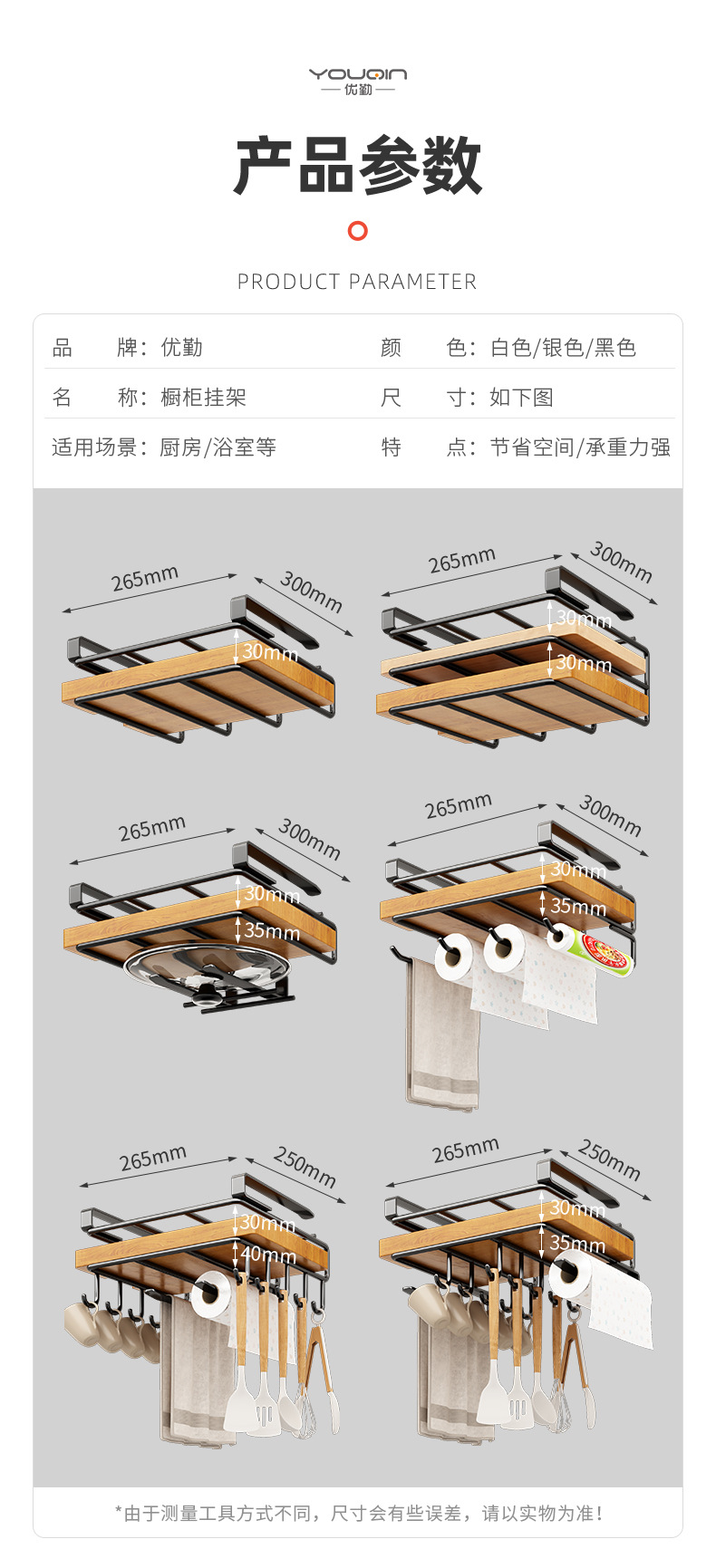 YOUQIN
— 优勤 —

产品参数

PRODUCT PARAMETER

| 品　　牌：优勤 | 颜　　色：白色/银色/黑色 |
|---|---|
| 名　　称：橱柜挂架 | 尺　　寸：如下图 |
| 适用场景：厨房/浴室等 | 特　　点：节省空间/承重力强 |

265mm
300mm
30mm

265mm
300mm
30mm
30mm

265mm
300mm
30mm
35mm

265mm
300mm
30mm
35mm

265mm
250mm
30mm
40mm

265mm
250mm
30mm
35mm

*由于测量工具方式不同，尺寸会有些误差，请以实物为准！