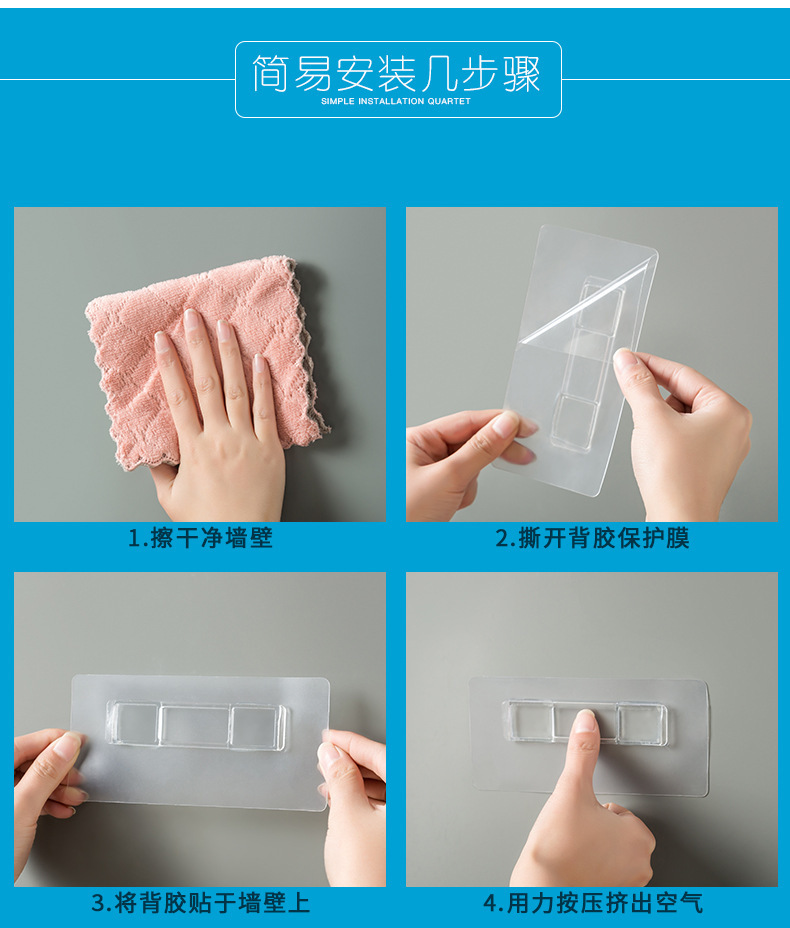 简易安装几步骤
SIMPLE INSTALLATION QUARTET

1.擦干净墙壁

2.撕开背胶保护膜

3.将背胶贴于墙壁上

4.用力按压挤出空气