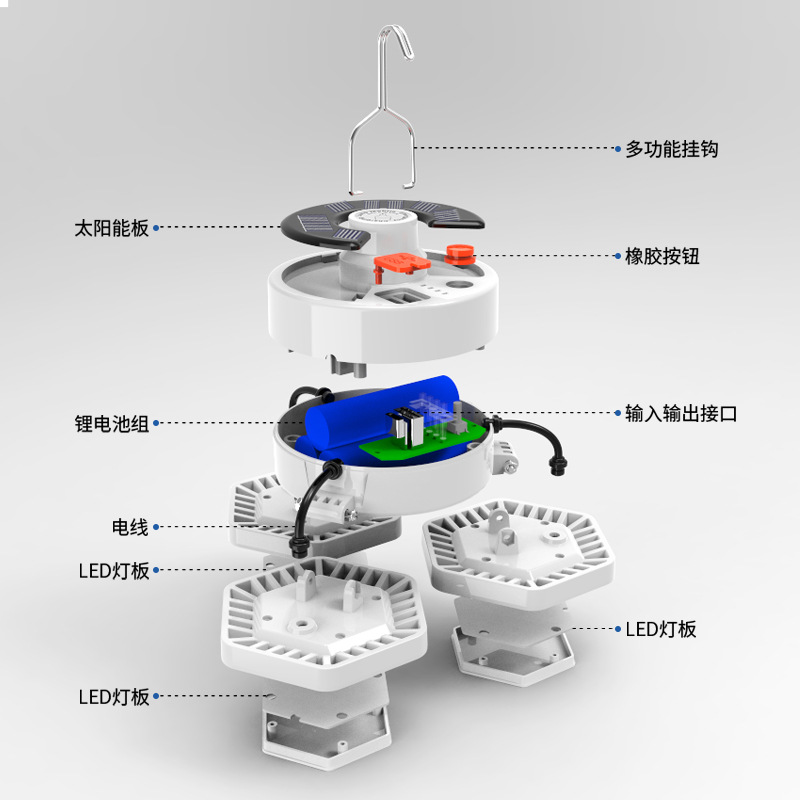 多功能挂钩

太阳能板

橡胶按钮

锂电池组

输入输出接口

电线

LED灯板

LED灯板

LED灯板