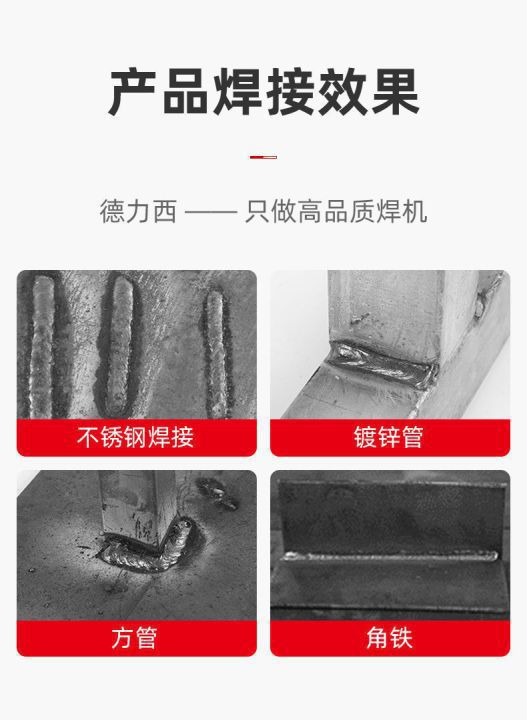 产品焊接效果

德力西 —— 只做高品质焊机

不锈钢焊接

镀锌管

方管

角铁