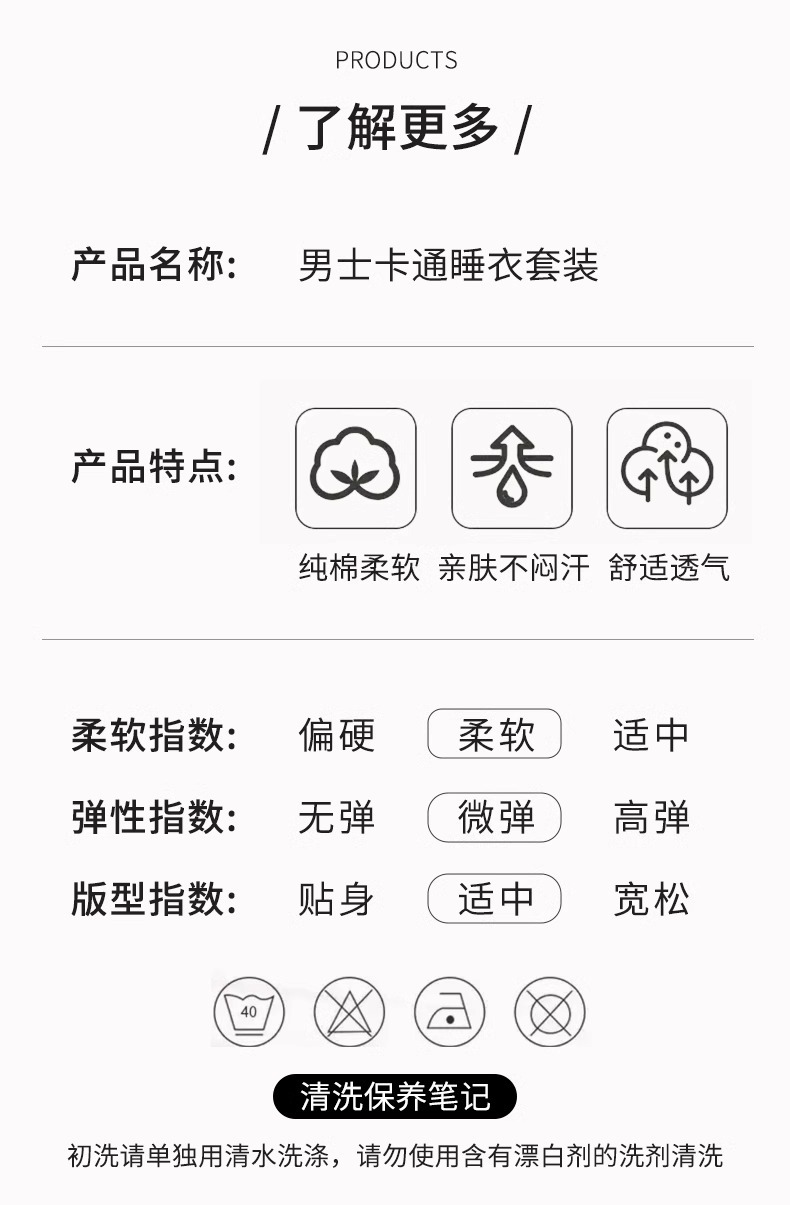 PRODUCTS

/ 了解更多 /

产品名称: 男士卡通睡衣套装

产品特点:

纯棉柔软 亲肤不闷汗 舒适透气

柔软指数: 偏硬 柔软 适中

弹性指数: 无弹 微弹 高弹

版型指数: 贴身 适中 宽松

40

清洗保养笔记

初洗请单独用清水洗涤，请勿使用含有漂白剂的洗剂清洗