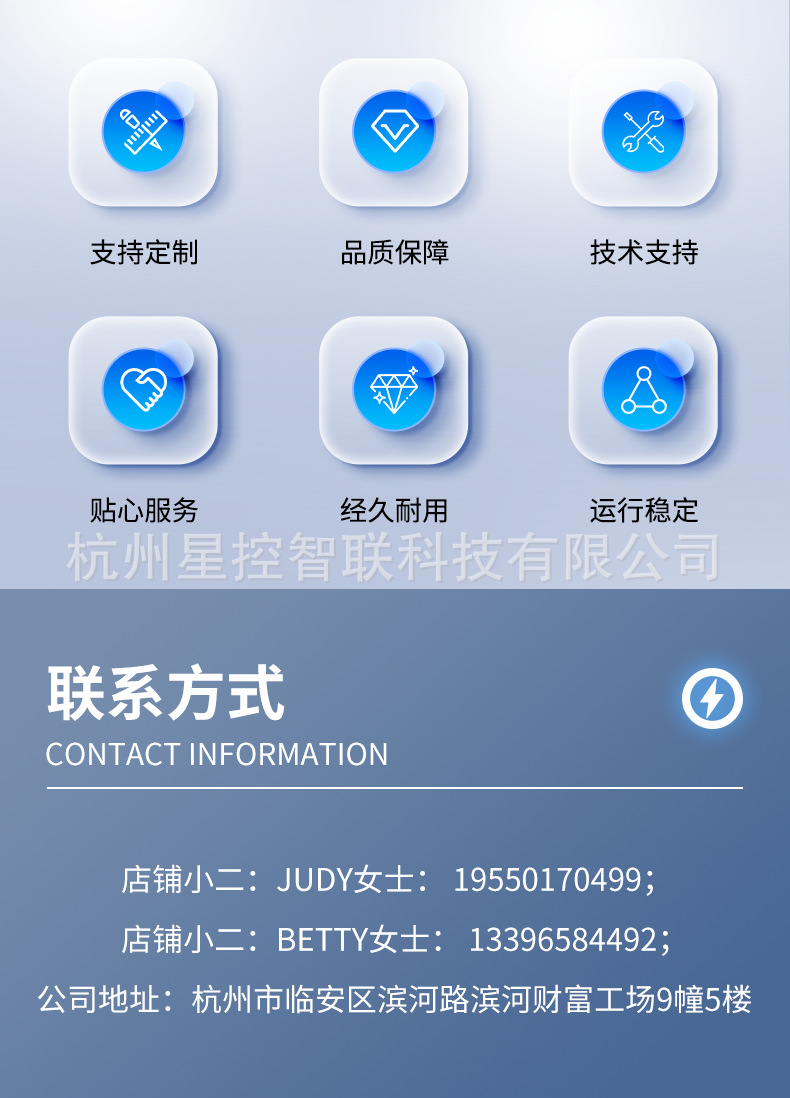 支持定制

品质保障

技术支持

贴心服务

经久耐用

运行稳定

联系方式
CONTACT INFORMATION

店铺小二：JUDY女士： 19550170499；

店铺小二：BETTY女士： 13396584492；

公司地址：杭州市临安区滨河路滨河财富工场9幢5楼

杭州星控智联科技有限公司