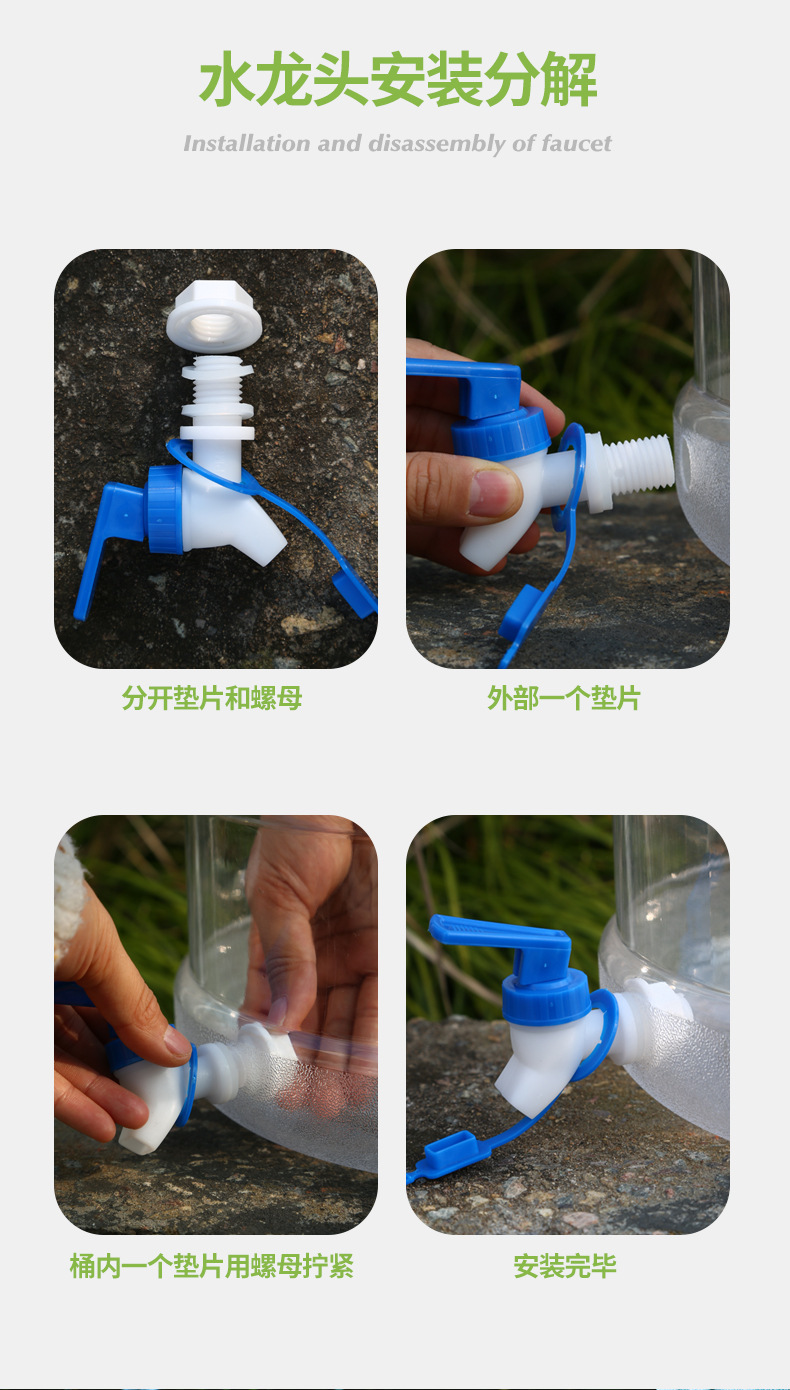 水龙头安装分解

Installation and disassembly of faucet

分开垫片和螺母

外部一个垫片

桶内一个垫片用螺母拧紧

安装完毕