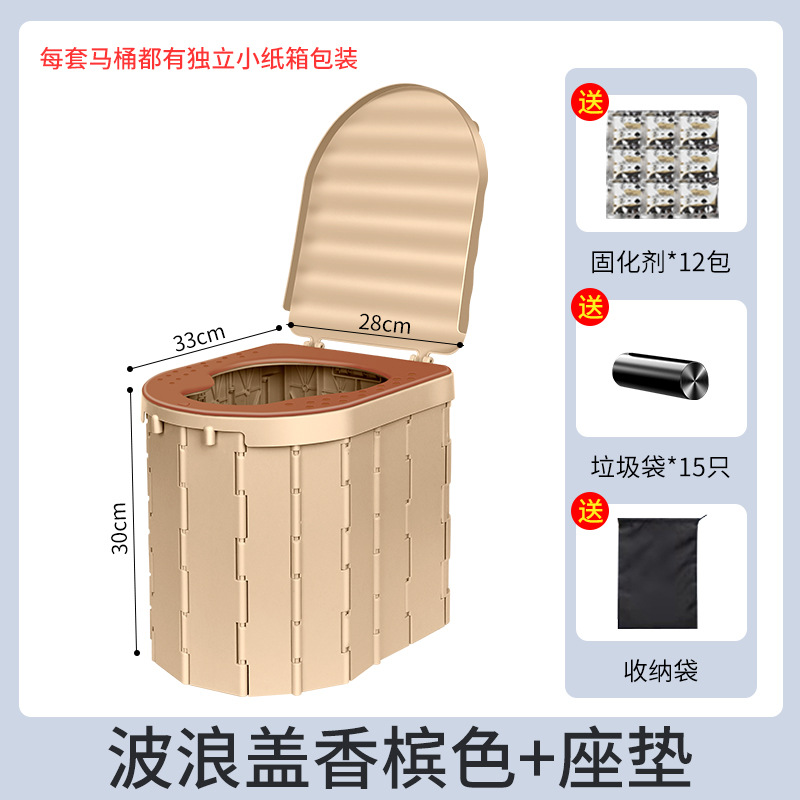 每套马桶都有独立小纸箱包装

33cm

28cm

30cm

送

固化剂*12包

送

垃圾袋*15只

送

收纳袋

波浪盖香槟色+座垫