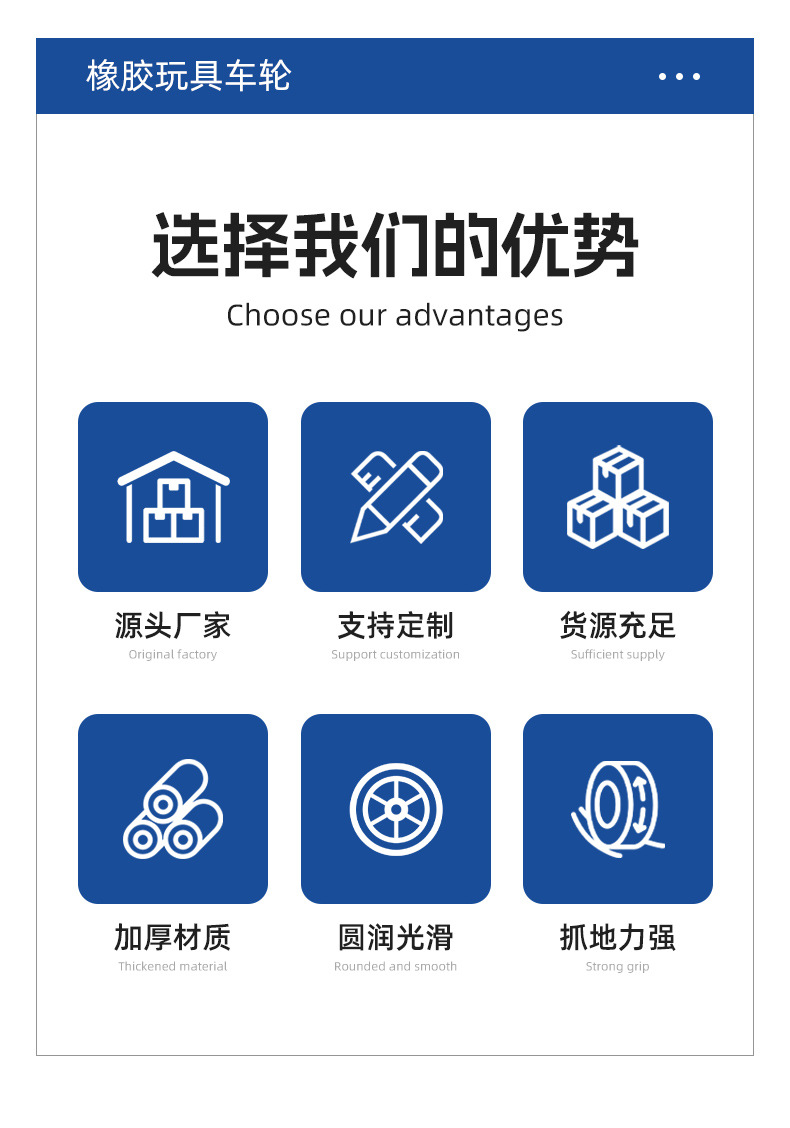 橡胶玩具车轮

选择我们的优势

Choose our advantages

源头厂家
Original factory

支持定制
Support customization

货源充足
Sufficient supply

加厚材质
Thickened material

圆润光滑
Rounded and smooth

抓地力强
Strong grip