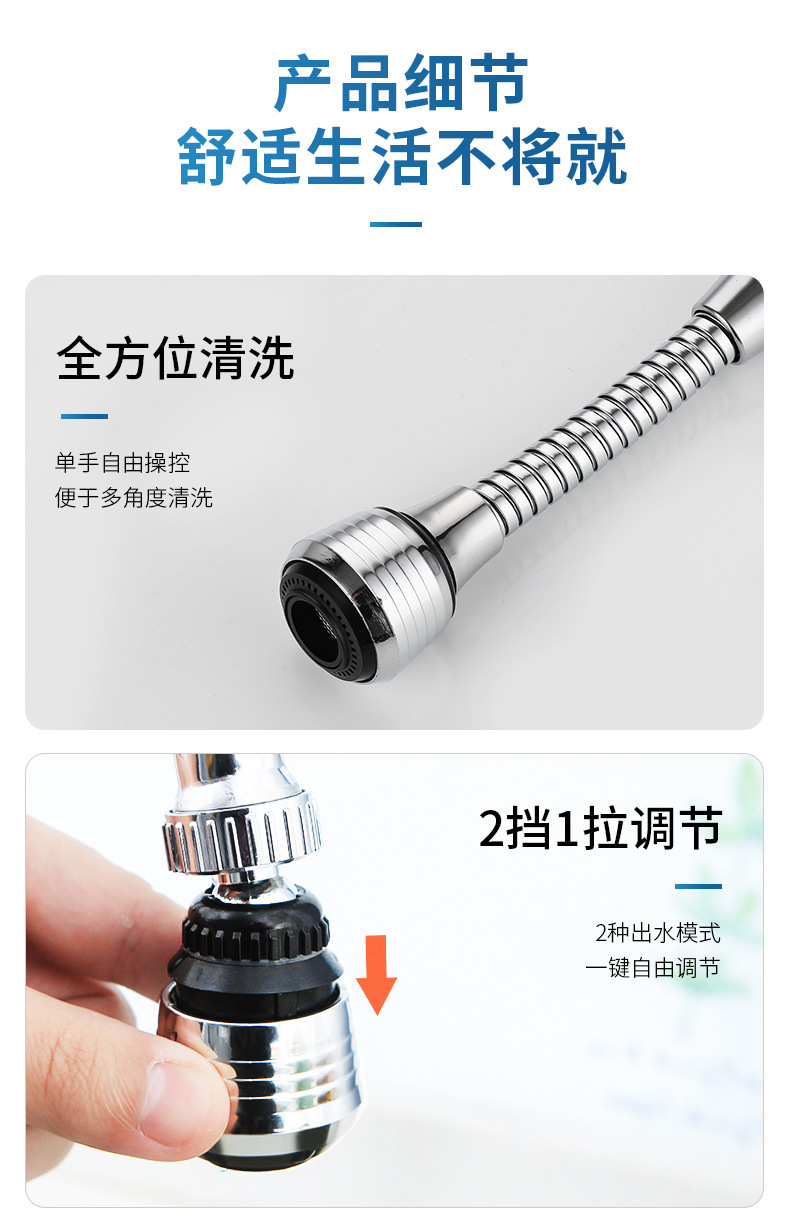 产品细节
舒适生活不将就

全方位清洗

单手自由操控
便于多角度清洗

2挡1拉调节

2种出水模式
一键自由调节