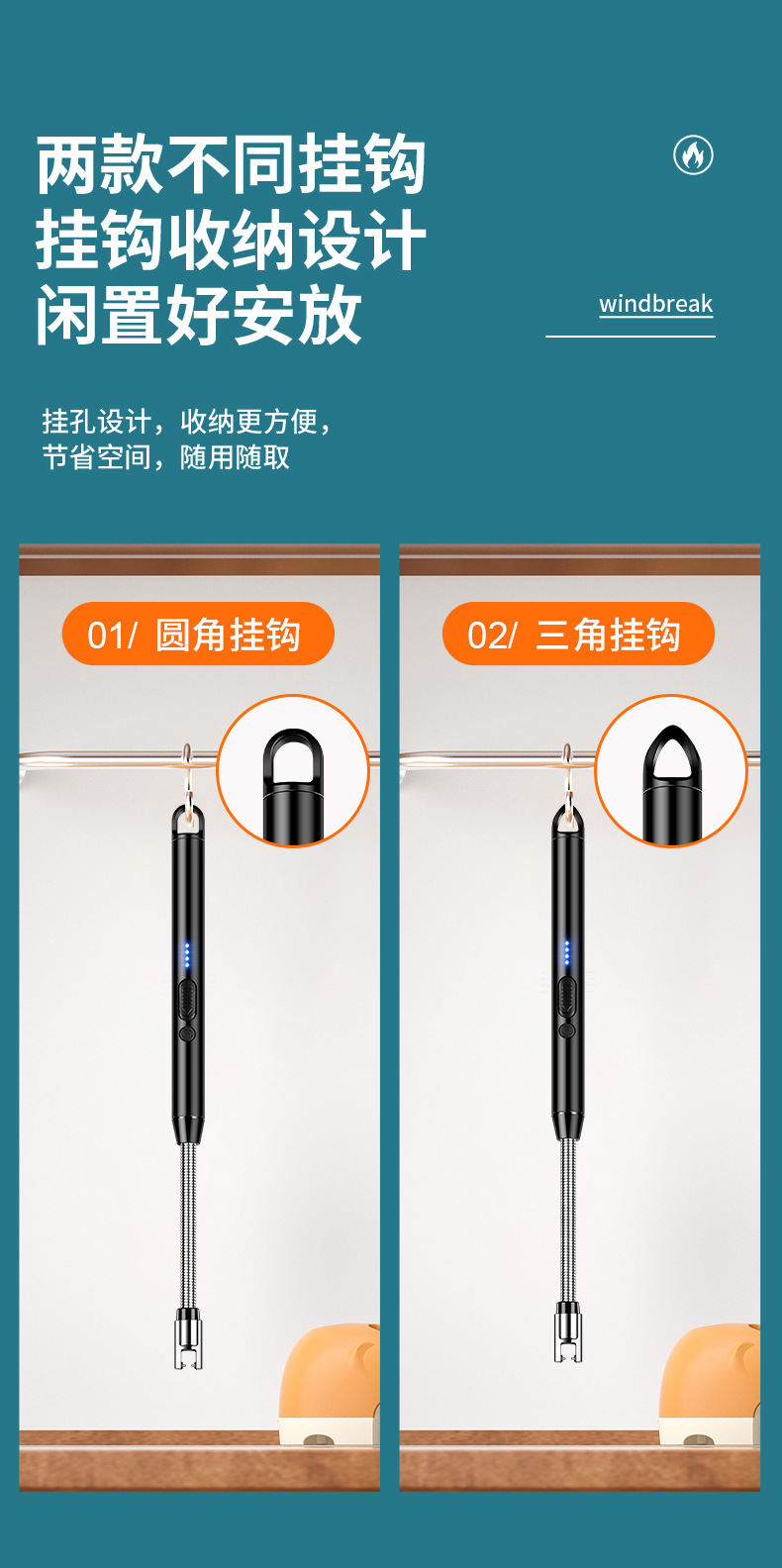 两款不同挂钩
挂钩收纳设计
闲置好安放

windbreak

挂孔设计，收纳更方便，
节省空间，随用随取

01/ 圆角挂钩

02/ 三角挂钩