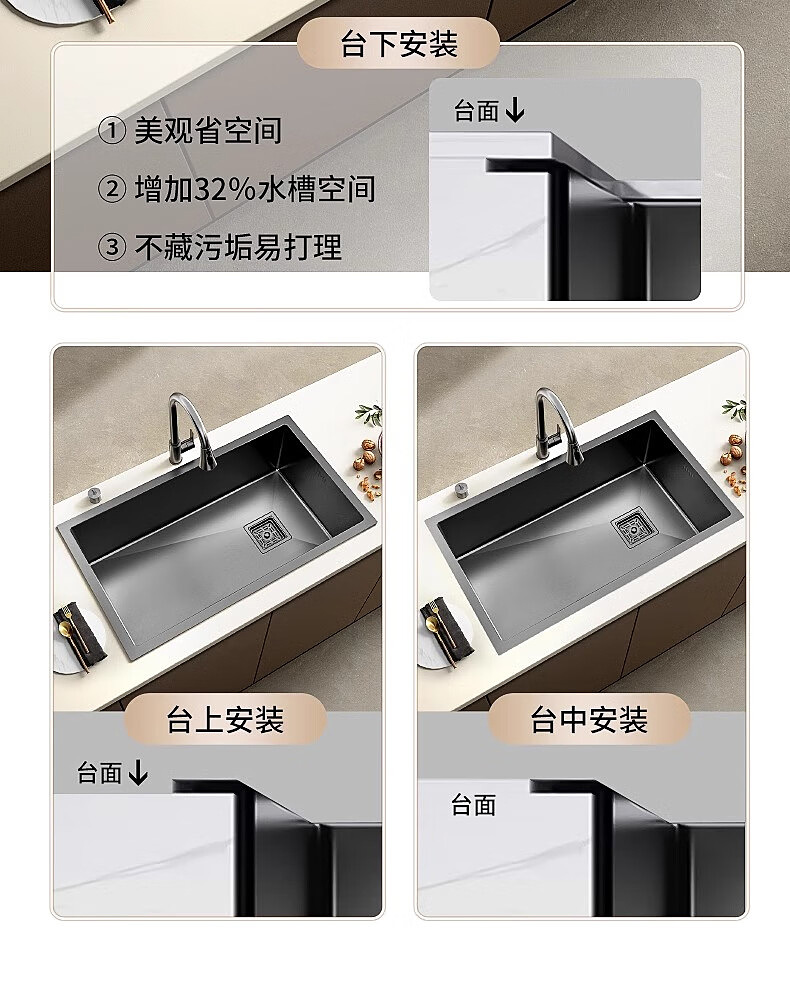 台下安装

① 美观省空间
② 增加32%水槽空间
③ 不藏污垢易打理

台面 ↓

台上安装

台面 ↓

台中安装

台面