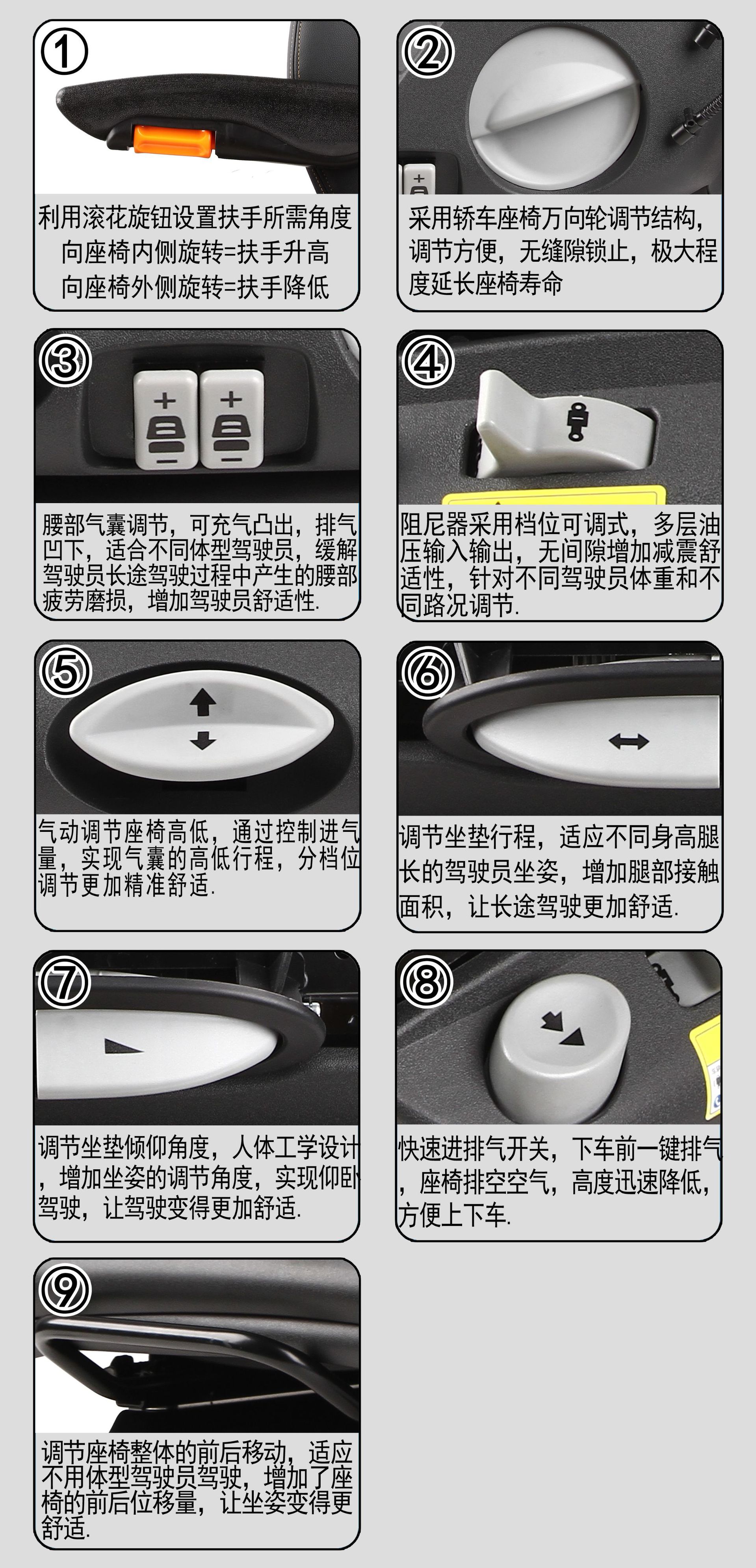 ①

利用滚花旋钮设置扶手所需角度
向座椅内侧旋转=扶手升高
向座椅外侧旋转=扶手降低

②

采用轿车座椅万向轮调节结构，调节方便，无缝隙锁止，极大程度延长座椅寿命

③

腰部气囊调节，可充气凸出，排气凹下，适合不同体型驾驶员，缓解驾驶员长途驾驶过程中产生的腰部疲劳磨损，增加驾驶员舒适性.

④

阻尼器采用档位可调式，多层油压输入输出，无间隙增加减震舒适性，针对不同驾驶员体重和不同路况调节.

⑤

气动调节座椅高低，通过控制进气量，实现气囊的高低行程，分档位调节更加精准舒适.

⑥

调节坐垫行程，适应不同身高腿长的驾驶员坐姿，增加腿部接触面积，让长途驾驶更加舒适.

⑦

调节坐垫倾仰角度，人体工学设计，增加坐姿的调节角度，实现仰卧驾驶，让驾驶变得更加舒适.

⑧

快速进排气开关，下车前一键排气，座椅排空空气，高度迅速降低，方便上下车.

⑨

调节座椅整体的前后移动，适应不用体型驾驶员驾驶，增加了座椅的前后位移量，让坐姿变得更舒适.