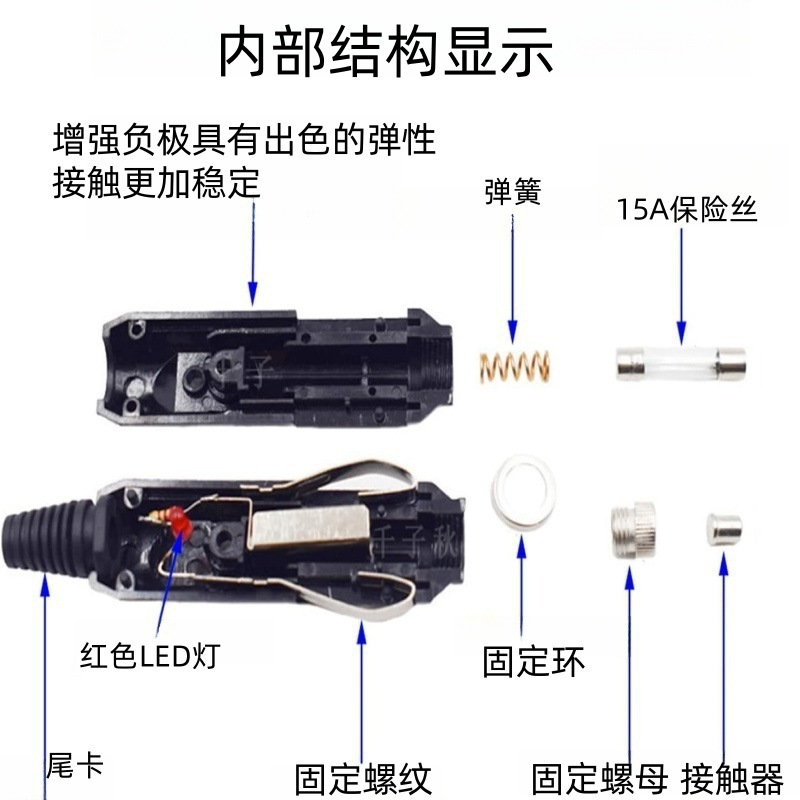 内部结构显示

增强负极具有出色的弹性
接触更加稳定

弹簧

15A保险丝

千子

千子秋

红色LED灯

固定环

尾卡

固定螺纹

固定螺母 接触器