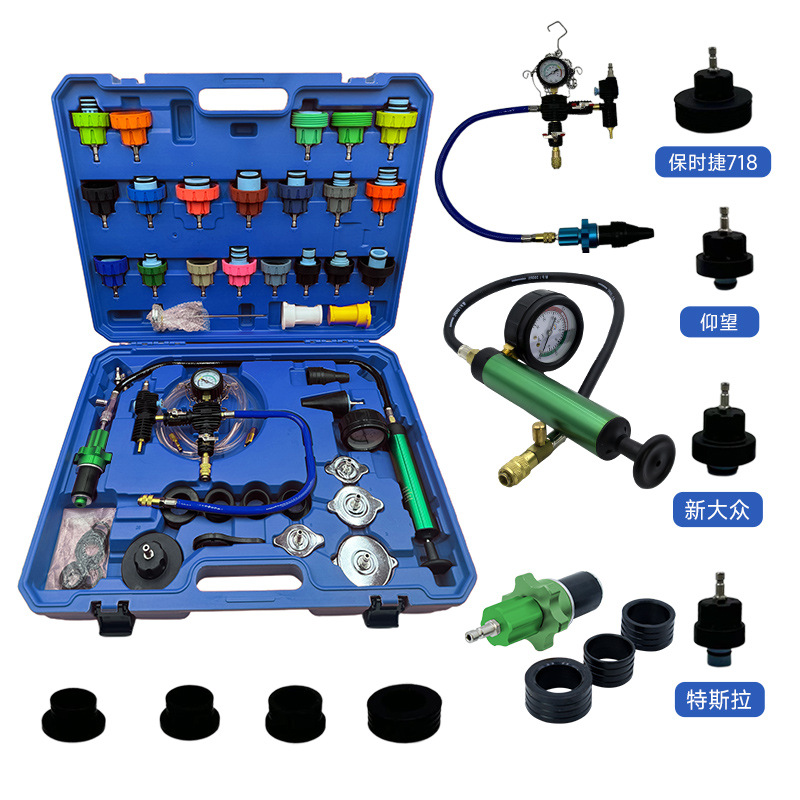 保时捷718

仰望

新大众

特斯拉