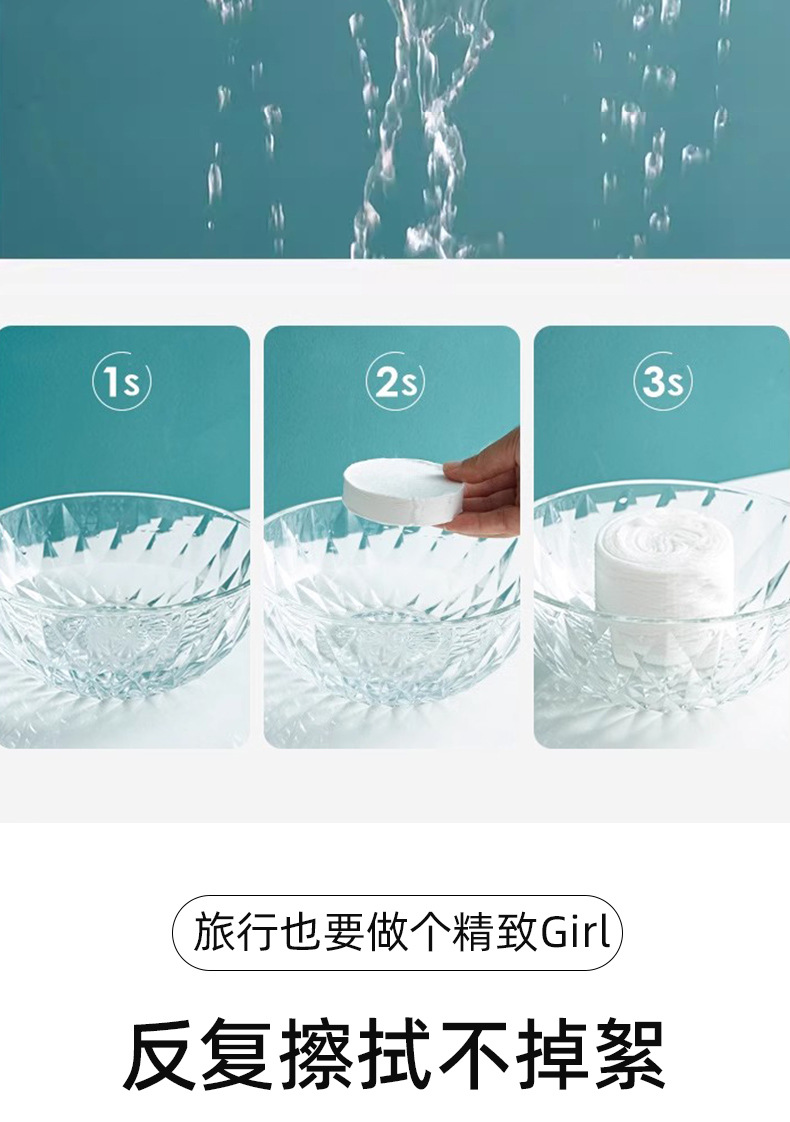 1s

2s

3s

旅行也要做个精致Girl

反复擦拭不掉絮